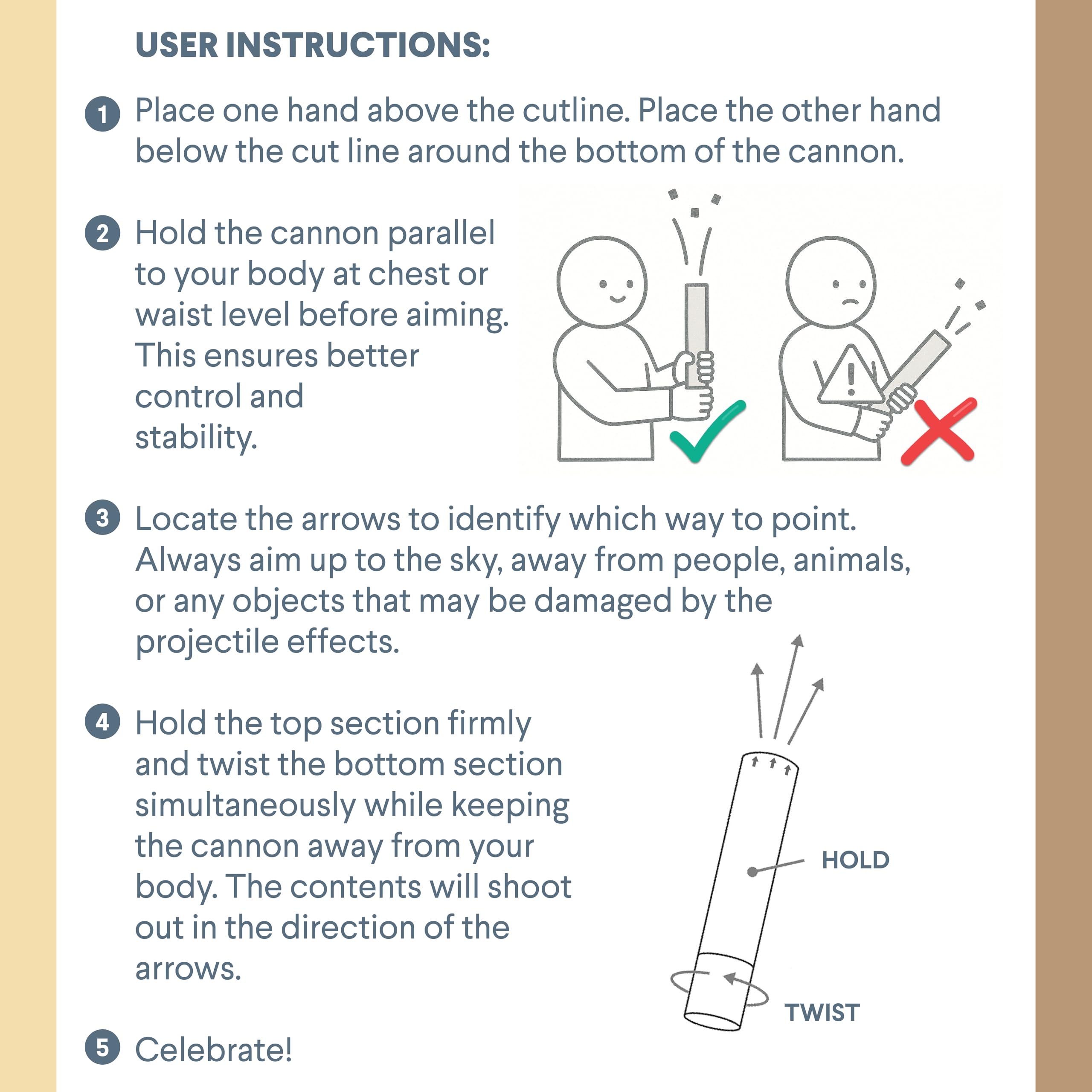 USER INSTRUCTIONS:

1 Place one hand above the cutline. Place the other hand below the cut line around the bottom of the cannon.

2 Hold the cannon parallel to your body at chest or waist level before aiming. This ensures better control and stability.

3 Locate the arrows to identify which way to point. Always aim up to the sky, away from people, animals, or any objects that may be damaged by the projectile effects.

4 Hold the top section firmly and twist the bottom section simultaneously while keeping the cannon away from your body. The contents will shoot out in the direction of the arrows.

HOLD

TWIST

5 Celebrate!