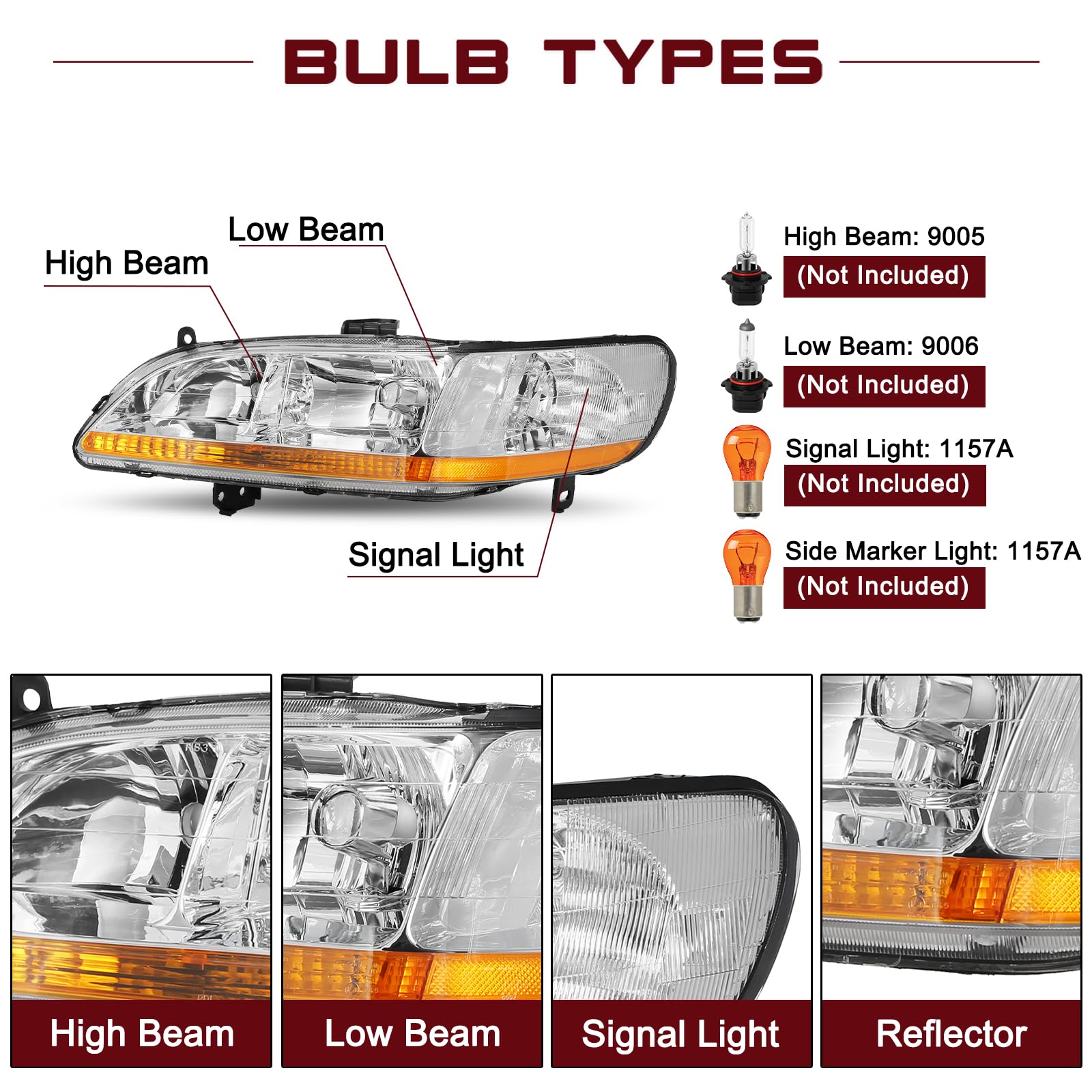 BULB TYPES

Low Beam

High Beam

Signal Light

High Beam: 9005
(Not Included)

Low Beam: 9006
(Not Included)

Signal Light: 1157A
(Not Included)

Side Marker Light: 1157A
(Not Included)

High Beam

Low Beam

Signal Light

Reflector