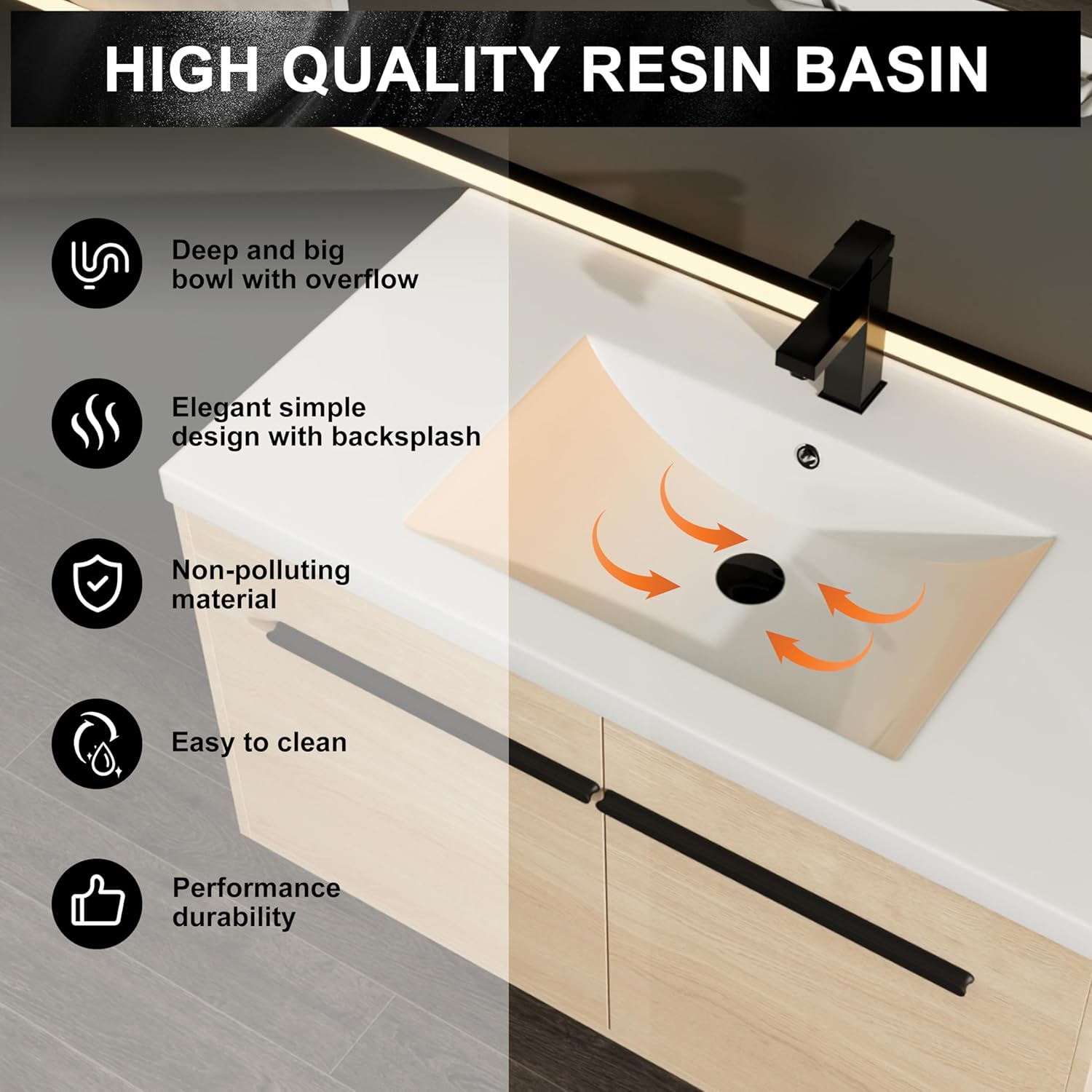 HIGH QUALITY RESIN BASIN

Deep and big bowl with overflow

Elegant simple design with backsplash

Non-polluting material

Easy to clean

Performance durability