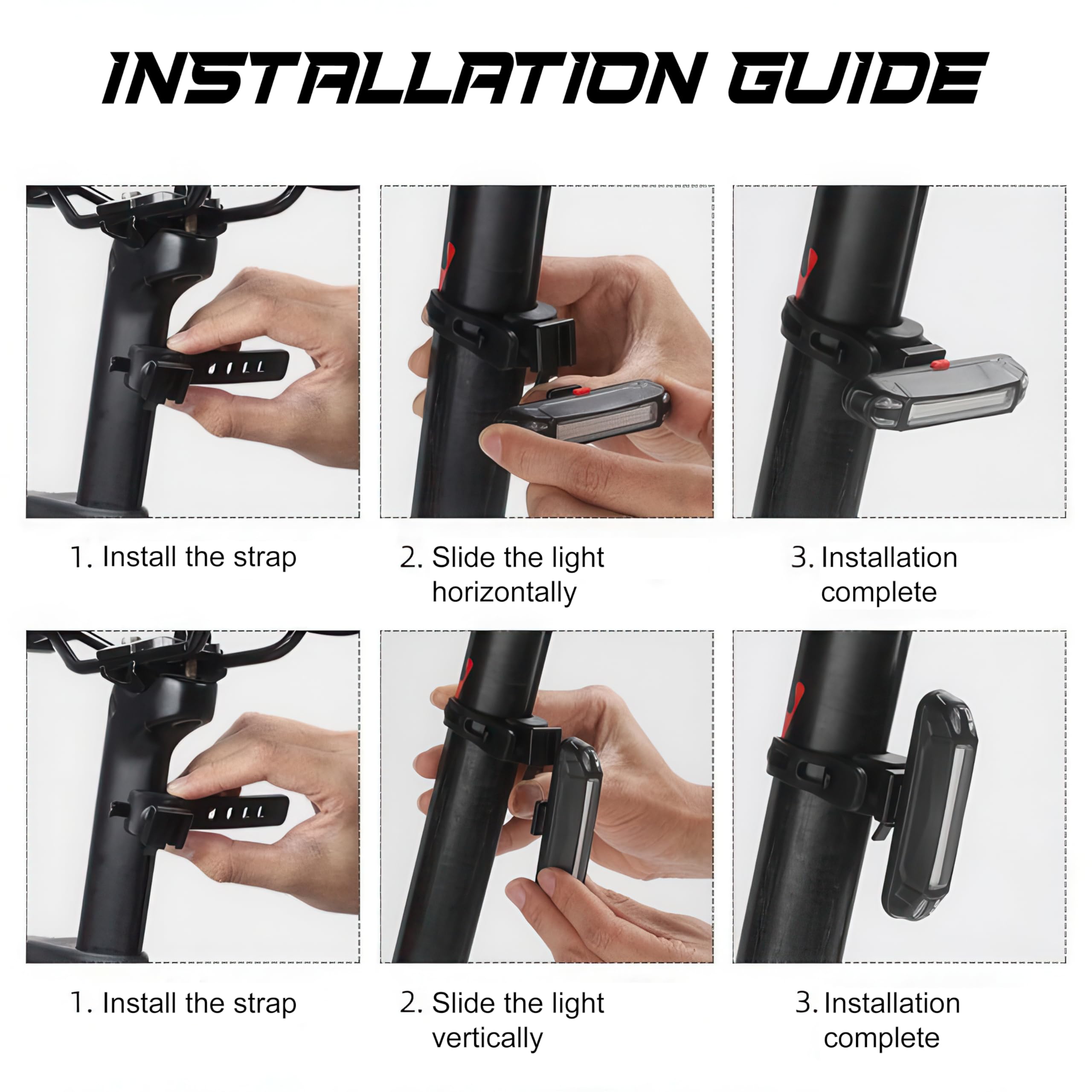 INSTALLATION GUIDE

1. Install the strap

2. Slide the light horizontally

3. Installation complete

1. Install the strap

2. Slide the light vertically

3. Installation complete