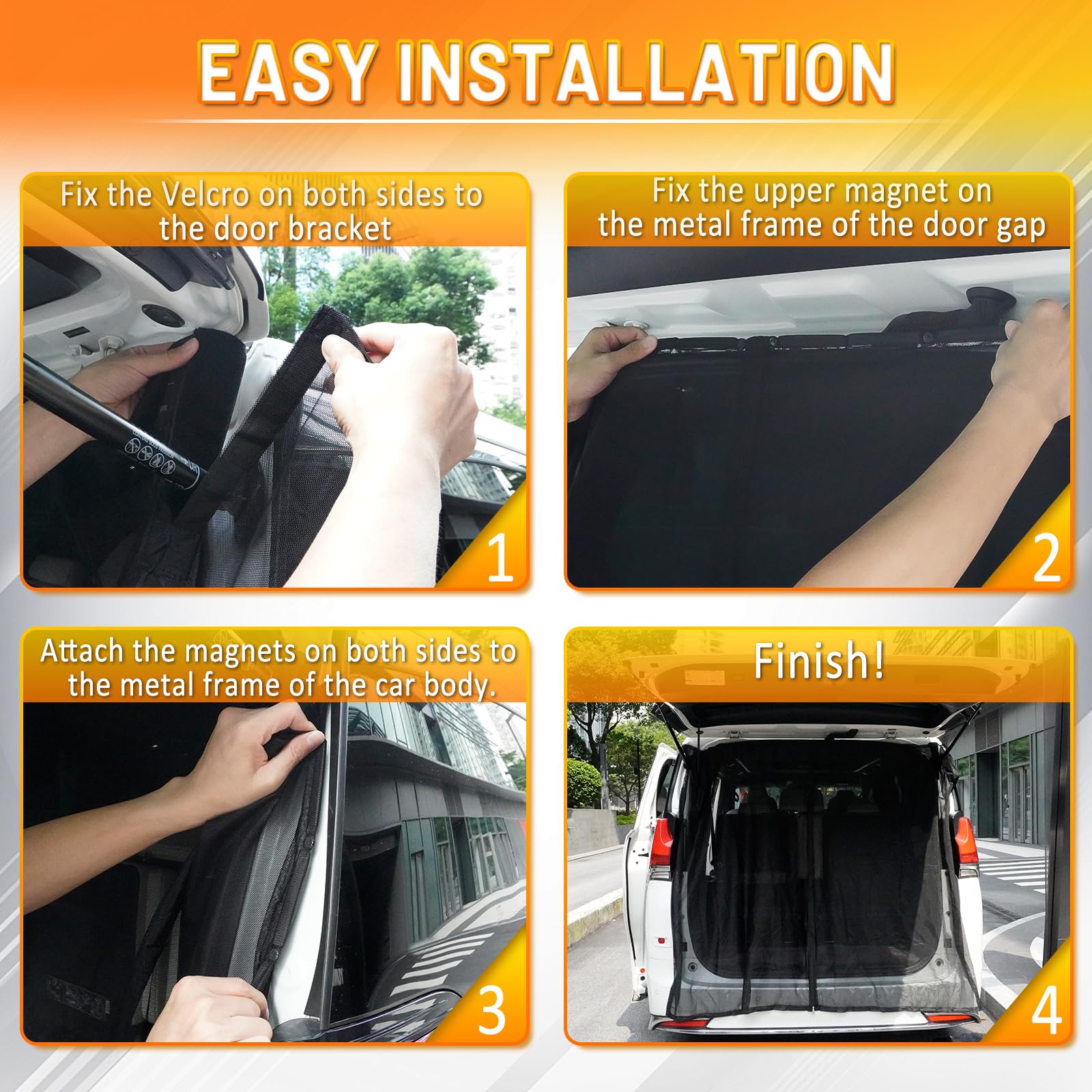 EASY INSTALLATION

Fix the Velcro on both sides to the door bracket

1

Fix the upper magnet on the metal frame of the door gap

2

Attach the magnets on both sides to the metal frame of the car body.

3

Finish!

4