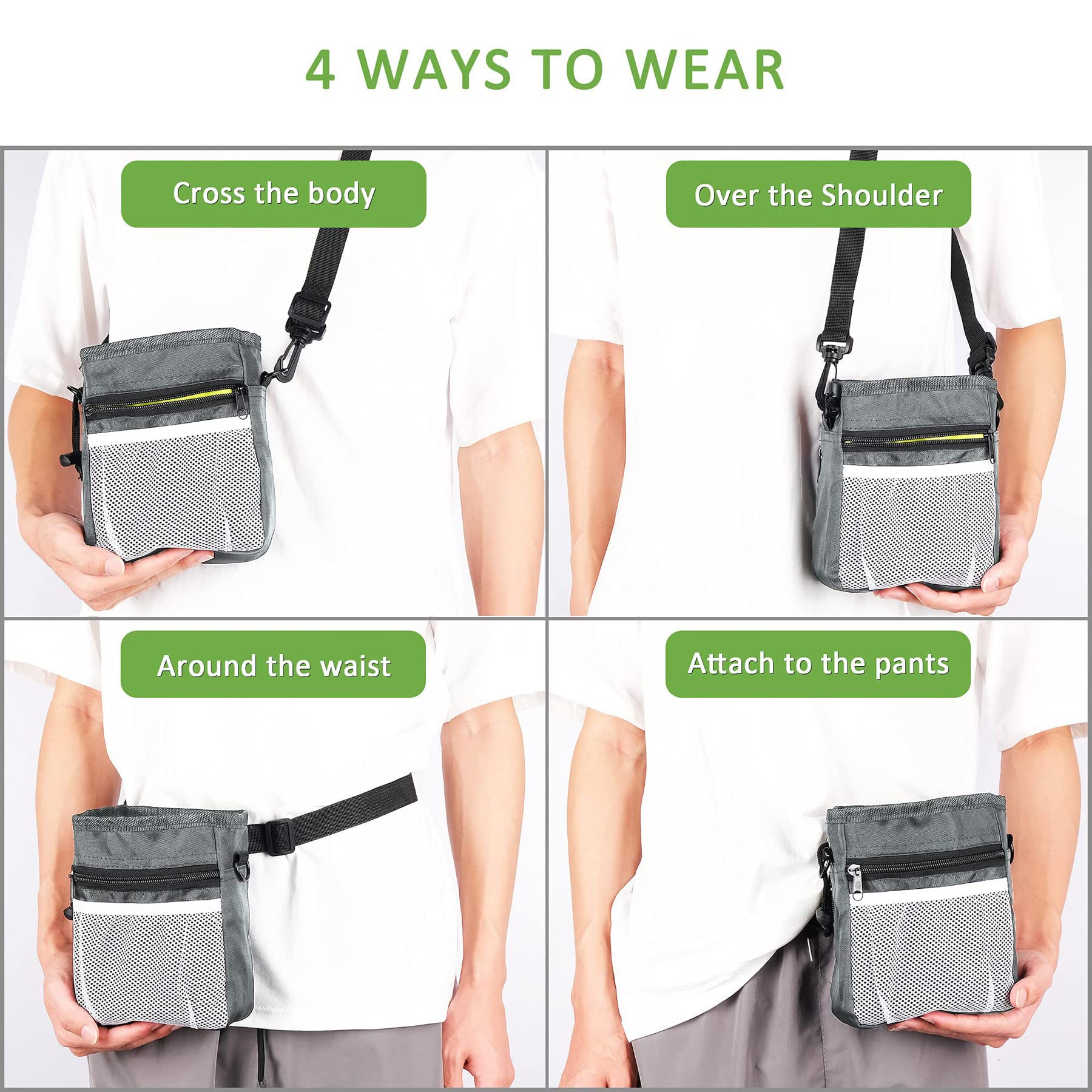 4 WAYS TO WEAR

Cross the body

Over the Shoulder

Around the waist

Attach to the pants