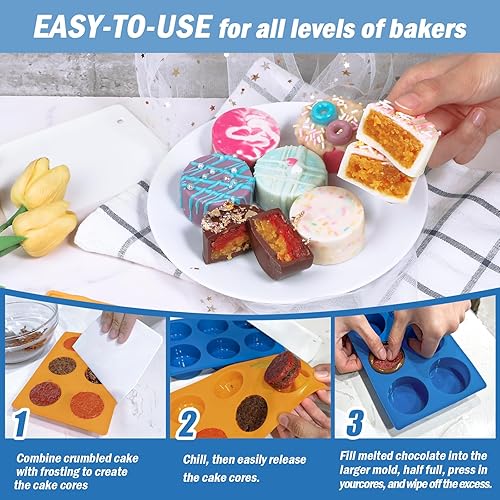 EASY-TO-USE for all levels of bakers

1

Combine crumbled cake with frosting to create the cake cores

2

Chill, then easily release the cake cores.

3

Fill melted chocolate into the larger mold, half full, press in yourcores, and wipe off the excess.