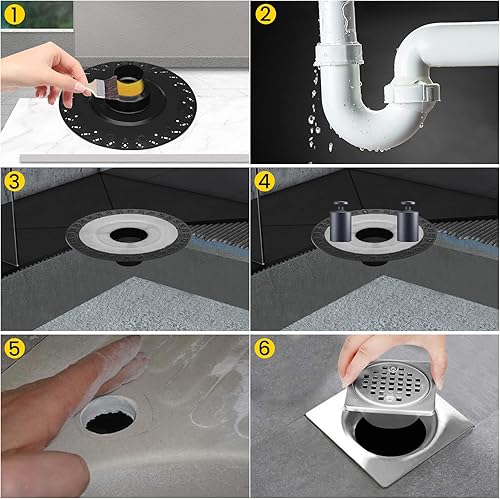 1
2
3
4
5
6