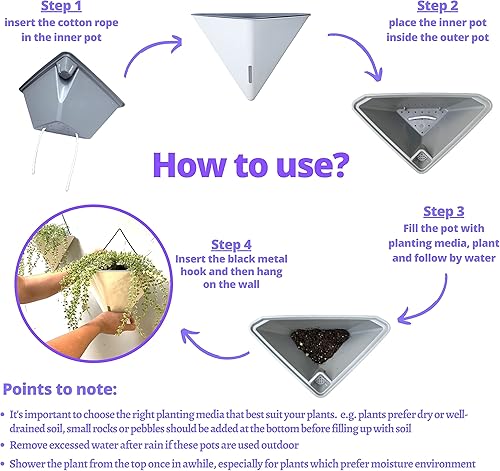 Step 1
insert the cotton rope in the inner pot

Step 2
place the inner pot inside the outer pot

How to use?

Step 3
Fill the pot with planting media, plant and follow by water

Step 4
Insert the black metal hook and then hang on the wall

Points to note:

• It's important to choose the right planting media that best suit your plants. e.g. plants prefer dry or well-drained soil, small rocks or pebbles should be added at the bottom before filling up with soil
• Remove excessed water after rain if these pots are used outdoor
• Shower the plant from the top once in awhile, especially for plants which prefer moisture environment