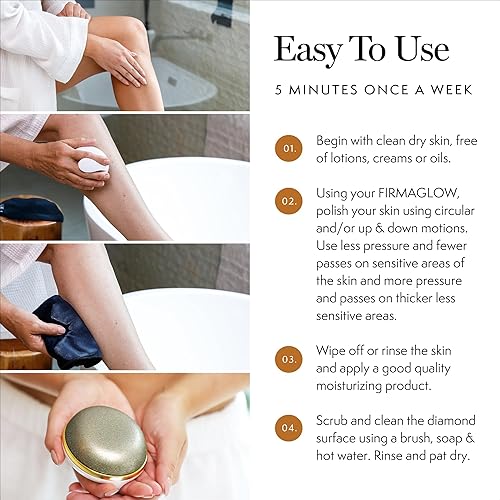 Easy To Use

5 MINUTES ONCE A WEEK

01. Begin with clean dry skin, free of lotions, creams or oils.

02. Using your FIRMAGLOW, polish your skin using circular and/or up & down motions. Use less pressure and fewer passes on sensitive areas of the skin and more pressure and passes on thicker less sensitive areas.

03. Wipe off or rinse the skin and apply a good quality moisturizing product.

04. Scrub and clean the diamond surface using a brush, soap & hot water. Rinse and pat dry.