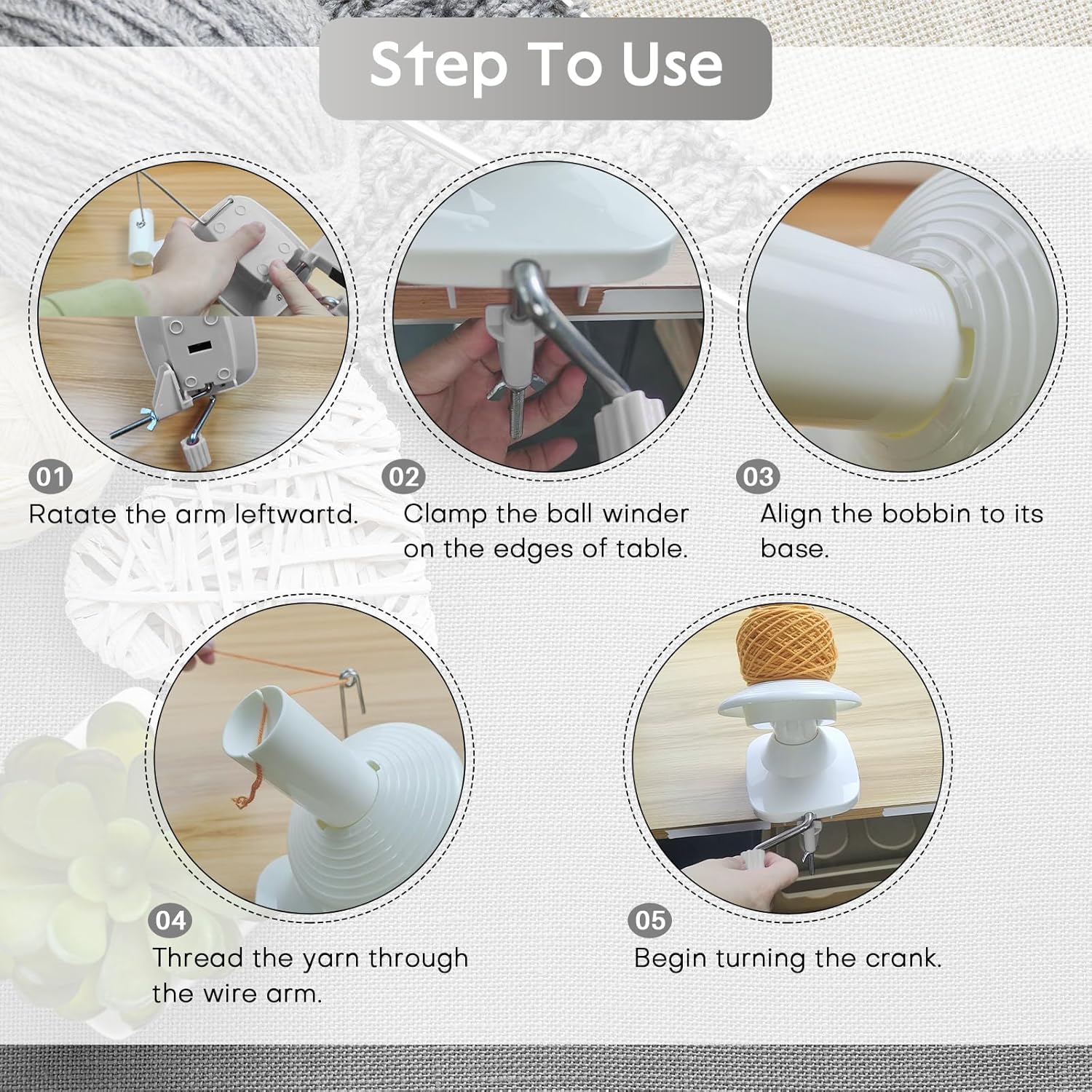 Step To Use

01
Ratate the arm leftwartd.

02
Clamp the ball winder on the edges of table.

03
Align the bobbin to its base.

04
Thread the yarn through the wire arm.

05
Begin turning the crank.