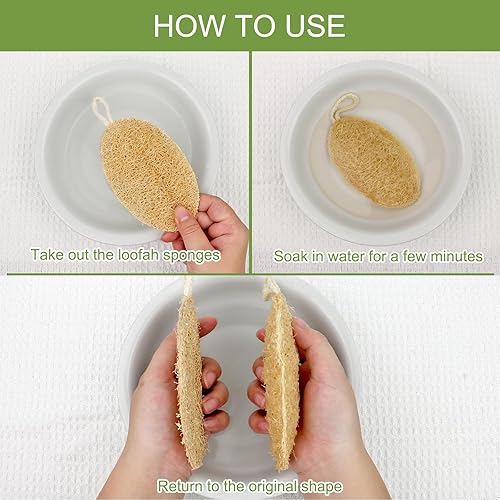 HOW TO USE

Take out the loofah sponges

Soak in water for a few minutes

Return to the original shape