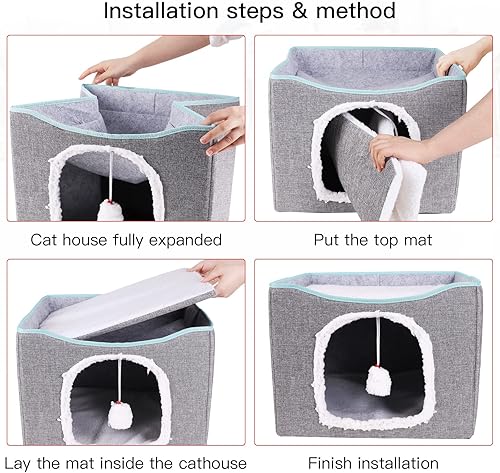 Installation steps & method

Cat house fully expanded

Put the top mat

Lay the mat inside the cathouse

Finish installation