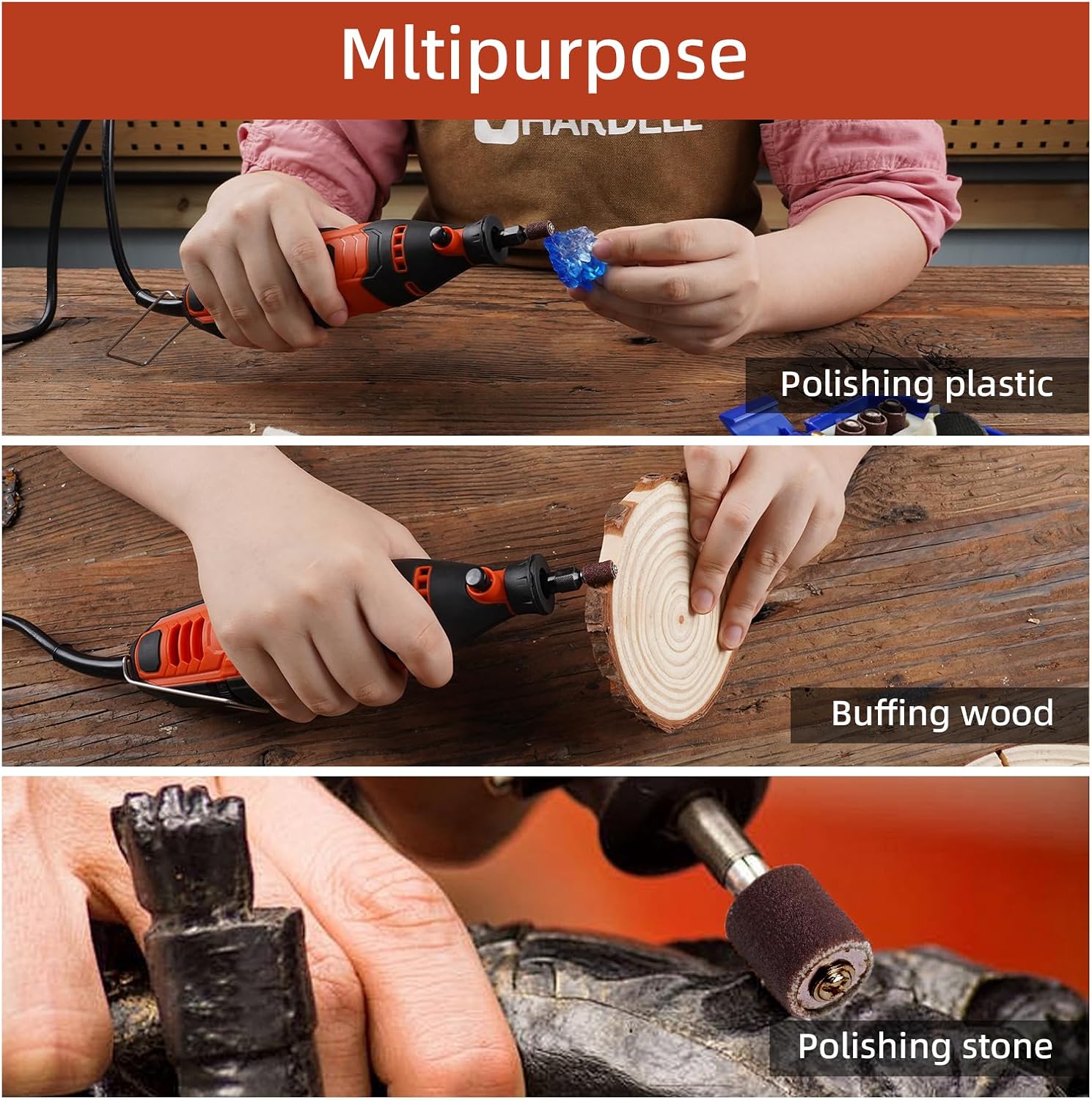 Mltipurpose

HARDELL

Polishing plastic

Buffing wood

Polishing stone