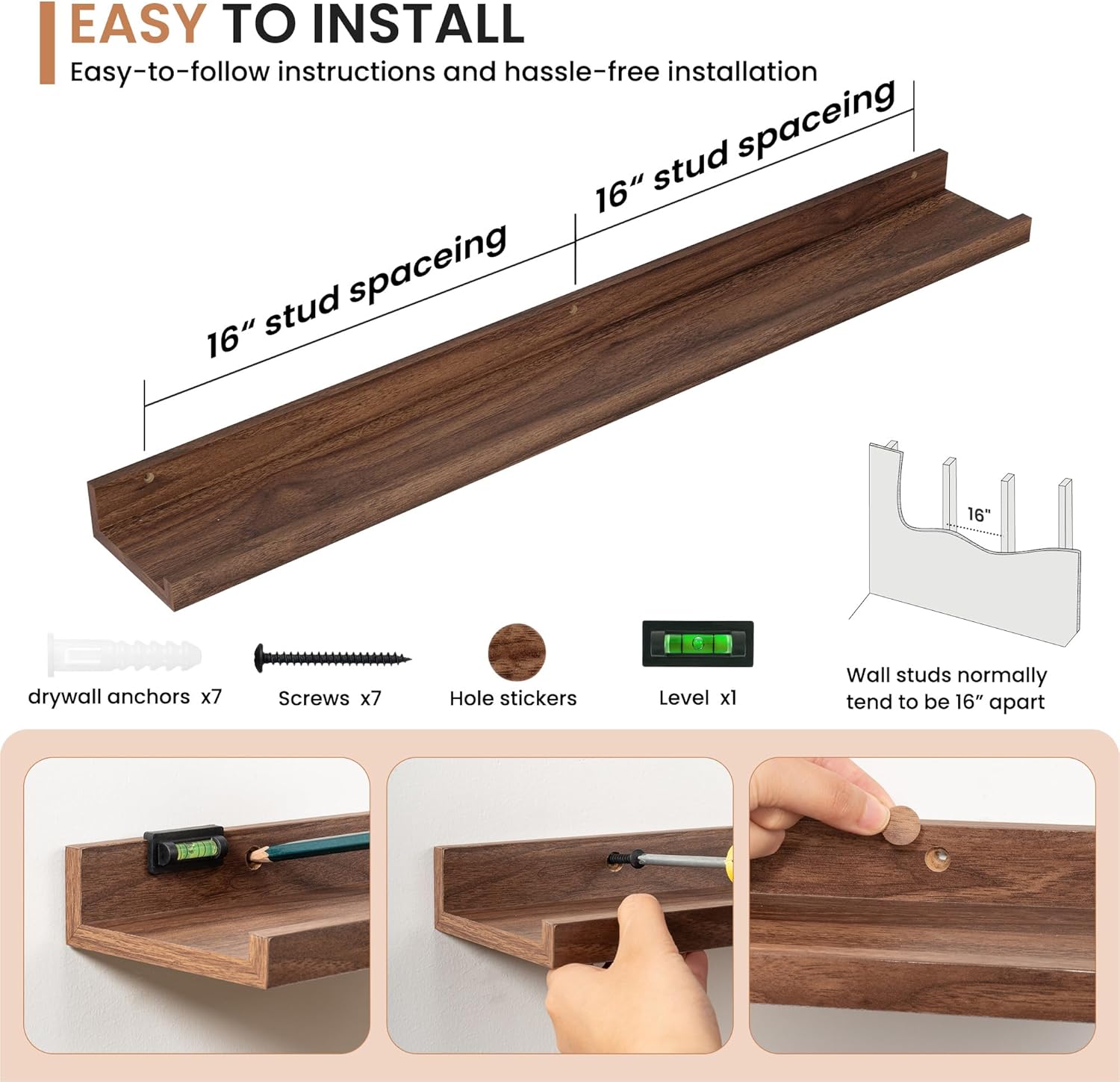 EASY TO INSTALL
Easy-to-follow instructions and hassle-free installation

16" stud spaceing

16" stud spaceing

16"

drywall anchors x7

Screws x7

Hole stickers

Level x1

Wall studs normally tend to be 16" apart