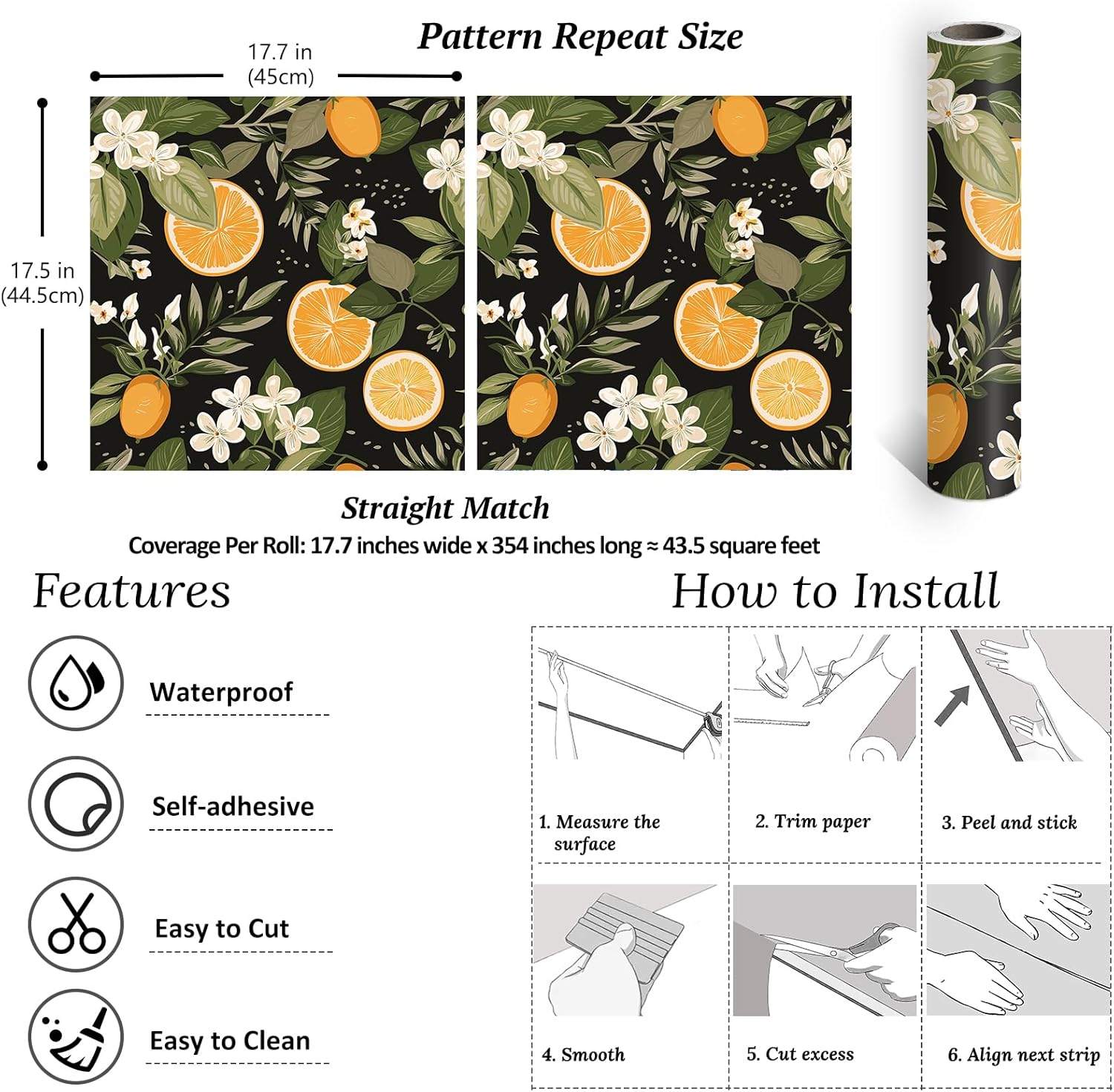 Pattern Repeat Size

17.7 in
(45cm)

17.5 in
(44.5cm)

Straight Match
Coverage Per Roll: 17.7 inches wide x 354 inches long ≈ 43.5 square feet

Features

Waterproof

Self-adhesive

Easy to Cut

Easy to Clean

How to Install

1. Measure the surface

2. Trim paper

3. Peel and stick

4. Smooth

5. Cut excess

6. Align next strip