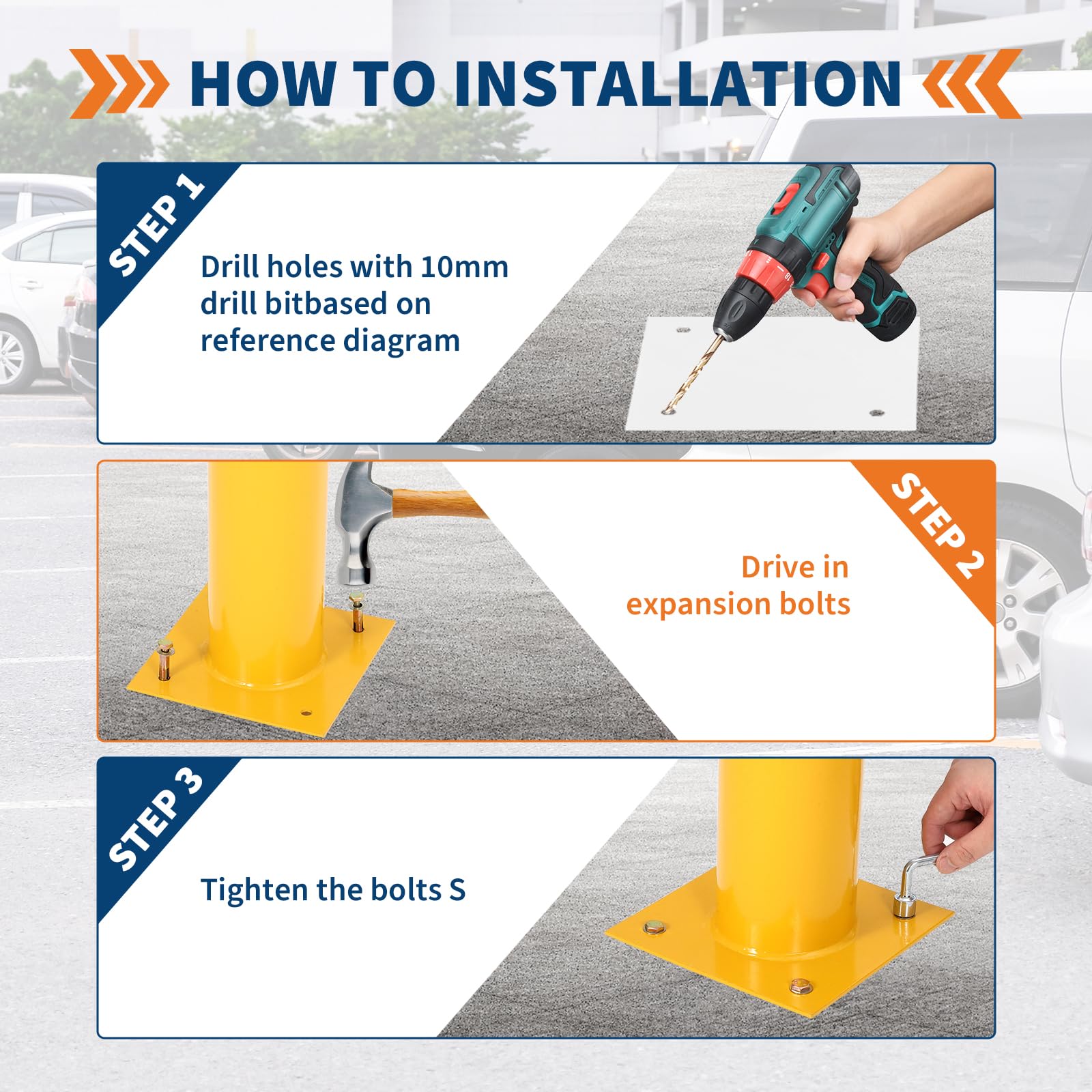 HOW TO INSTALLATION

STEP 1

Drill holes with 10mm drill bitbased on reference diagram

STEP 2

Drive in expansion bolts

STEP 3

Tighten the bolts S