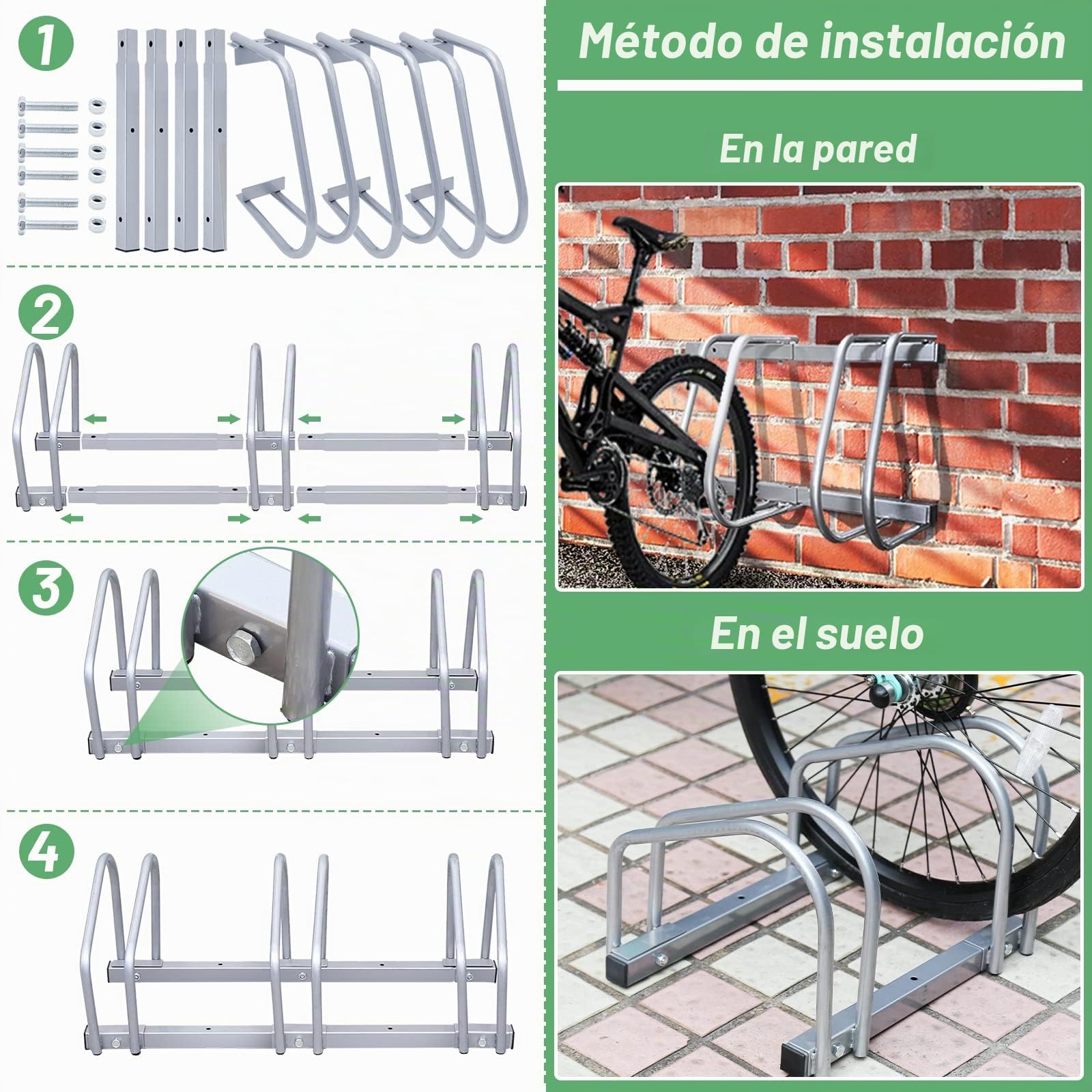 1

2

3

4

Método de instalación

En la pared

En el suelo