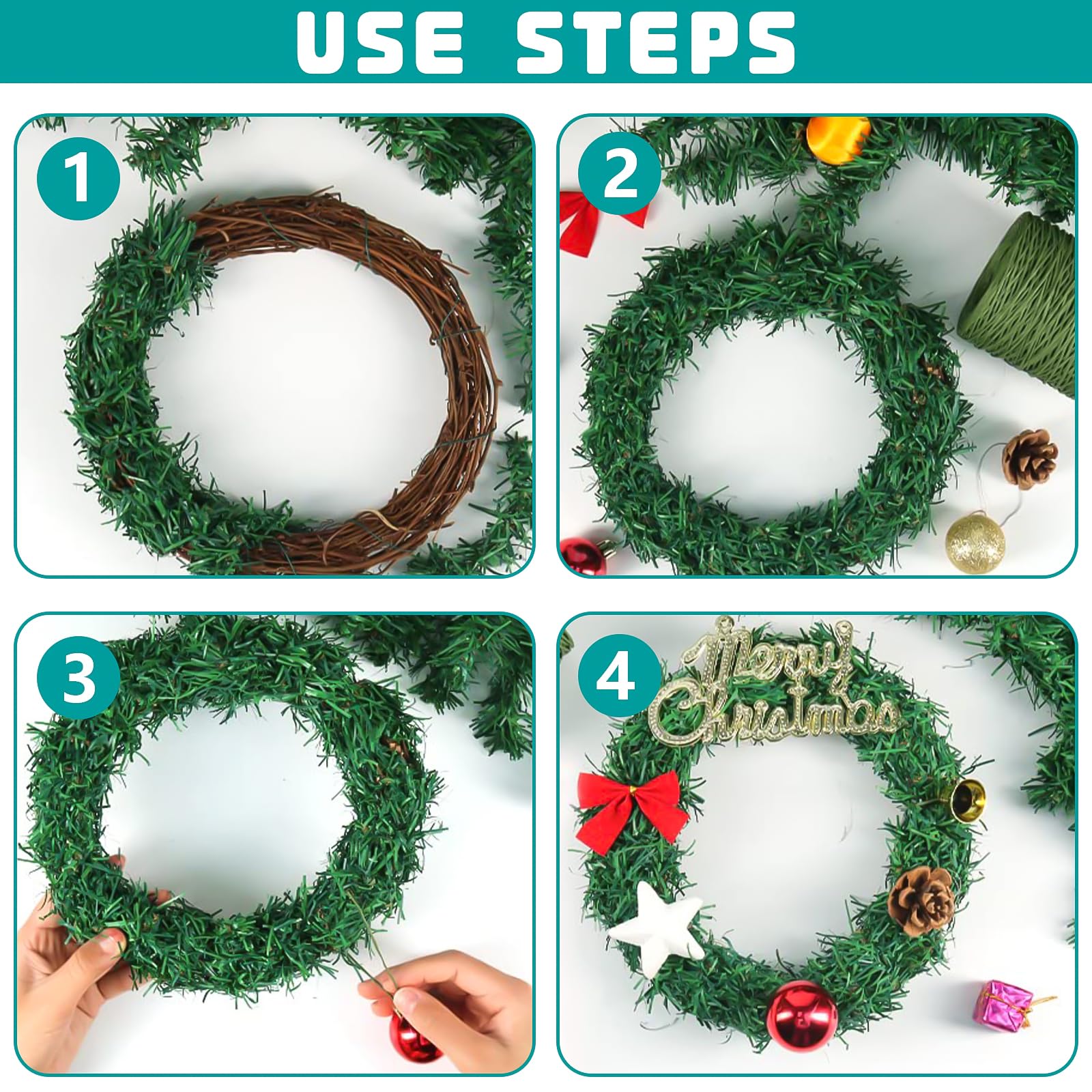 USE STEPS

1

2

3

4

Merry Christmas