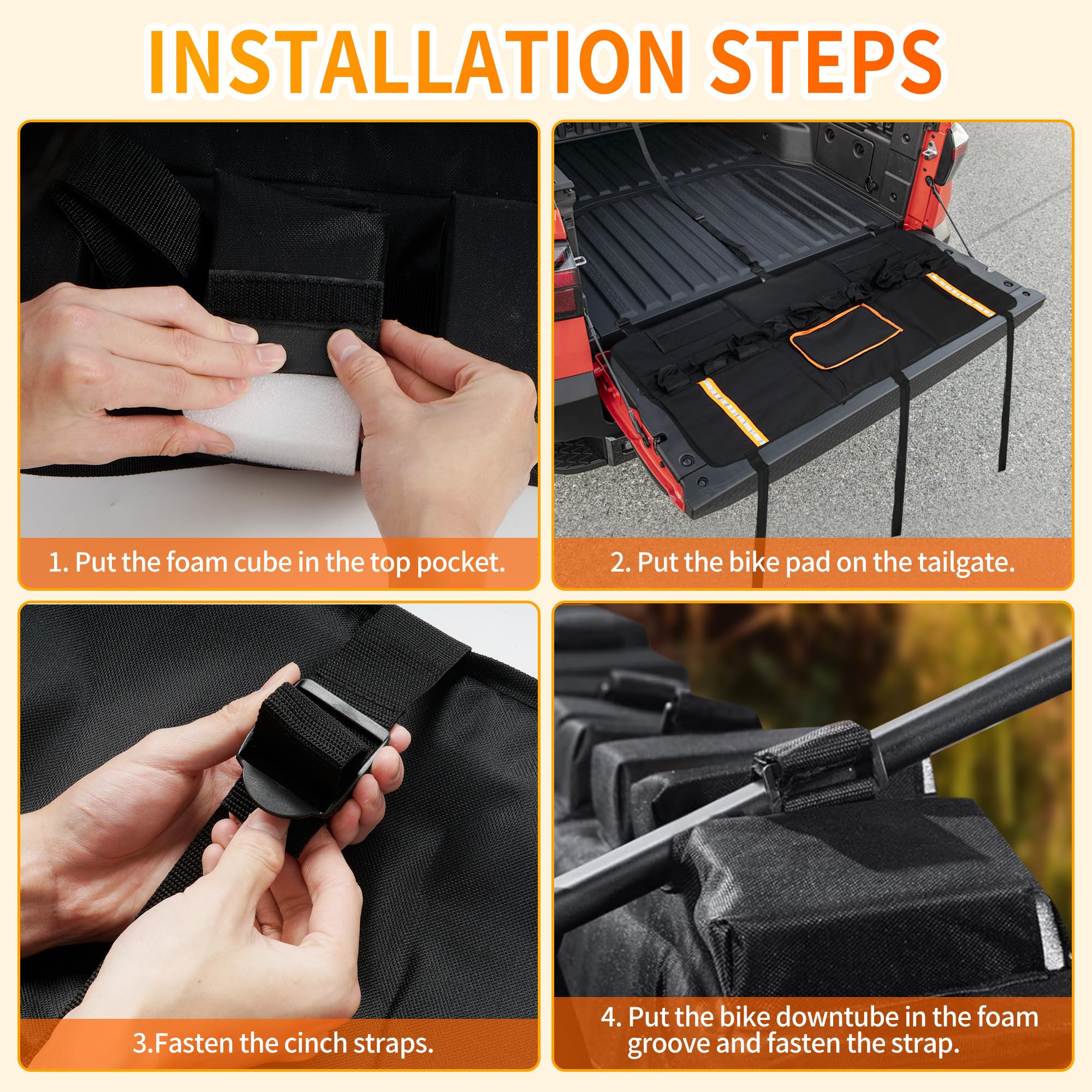 INSTALLATION STEPS

1. Put the foam cube in the top pocket.

2. Put the bike pad on the tailgate.

3.Fasten the cinch straps.

4. Put the bike downtube in the foam groove and fasten the strap.