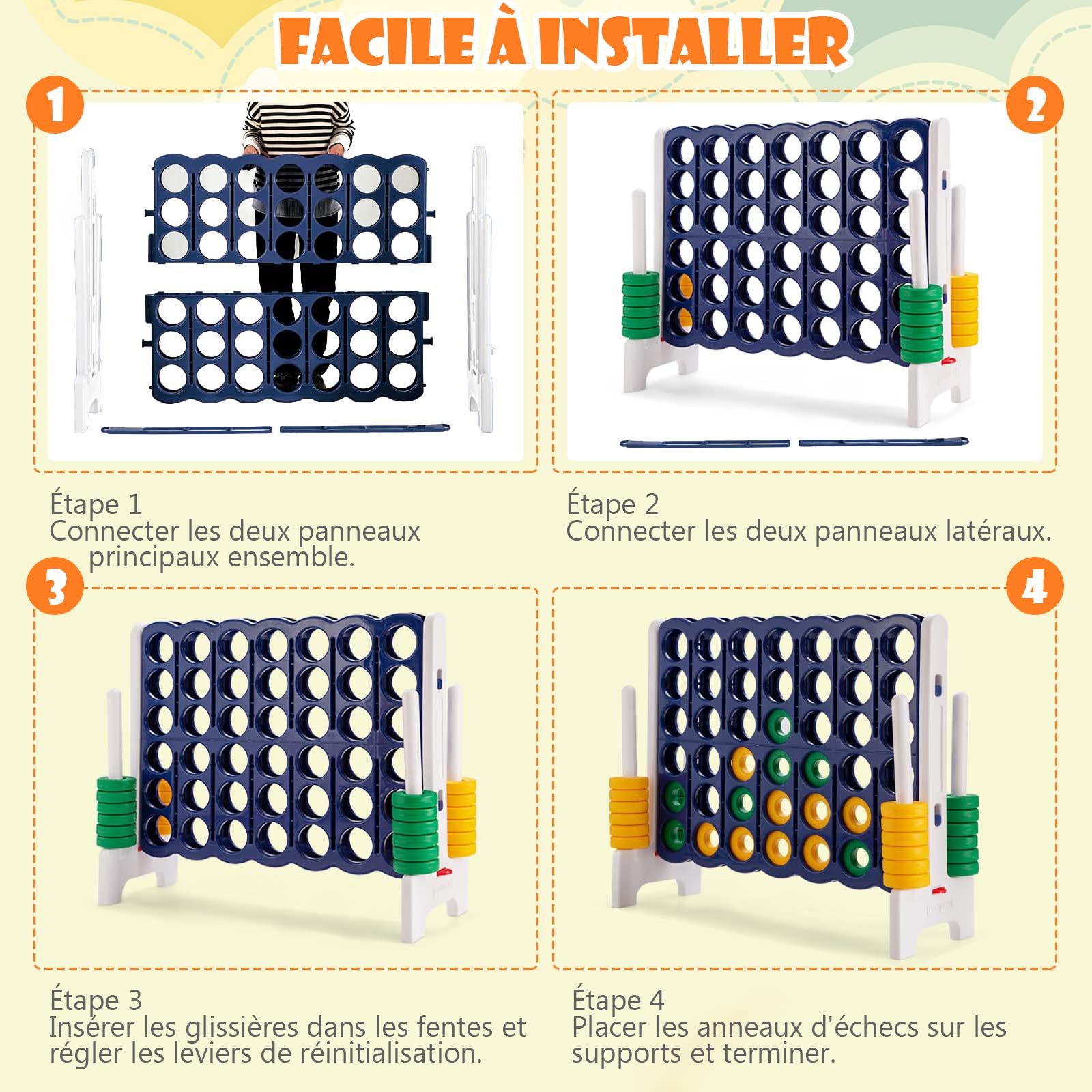 FACILE À INSTALLER

1

2

Étape 1
Connecter les deux panneaux principaux ensemble.

Étape 2
Connecter les deux panneaux latéraux.

3

4

Étape 3
Insérer les glissières dans les fentes et régler les leviers de réinitialisation.

Étape 4
Placer les anneaux d'échecs sur les supports et terminer.