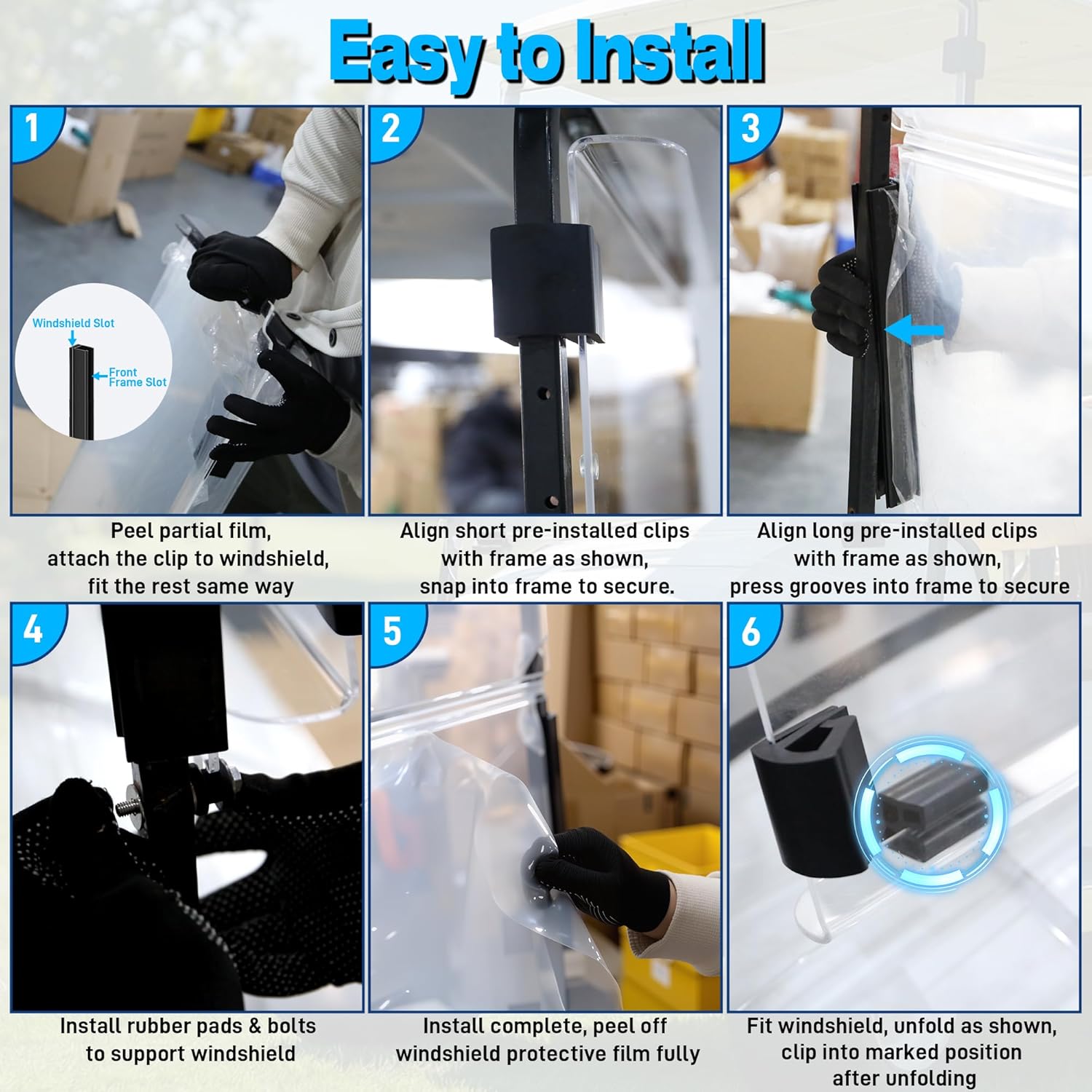 Easy to Install

1

Windshield Slot

Front Frame Slot

Peel partial film, attach the clip to windshield, fit the rest same way

2

Align short pre-installed clips with frame as shown, snap into frame to secure.

3

Align long pre-installed clips with frame as shown, press grooves into frame to secure

4

Install rubber pads & bolts to support windshield

5

Install complete, peel off windshield protective film fully

6

Fit windshield, unfold as shown, clip into marked position after unfolding