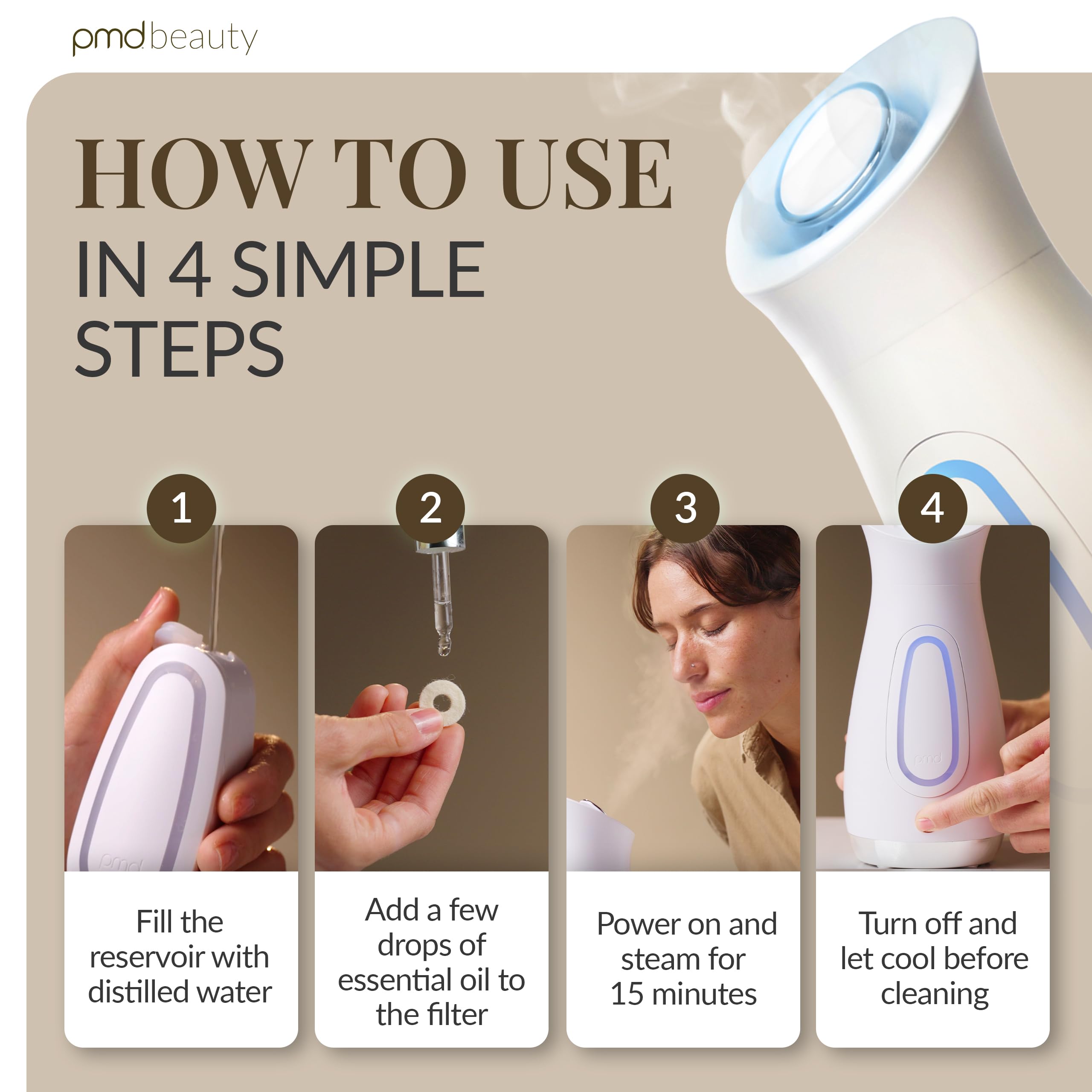 pmd beauty

HOW TO USE
IN 4 SIMPLE STEPS

1
pmd
Fill the reservoir with distilled water

2
Add a few drops of essential oil to the filter

3
Power on and steam for 15 minutes

4
pmd
Turn off and let cool before cleaning