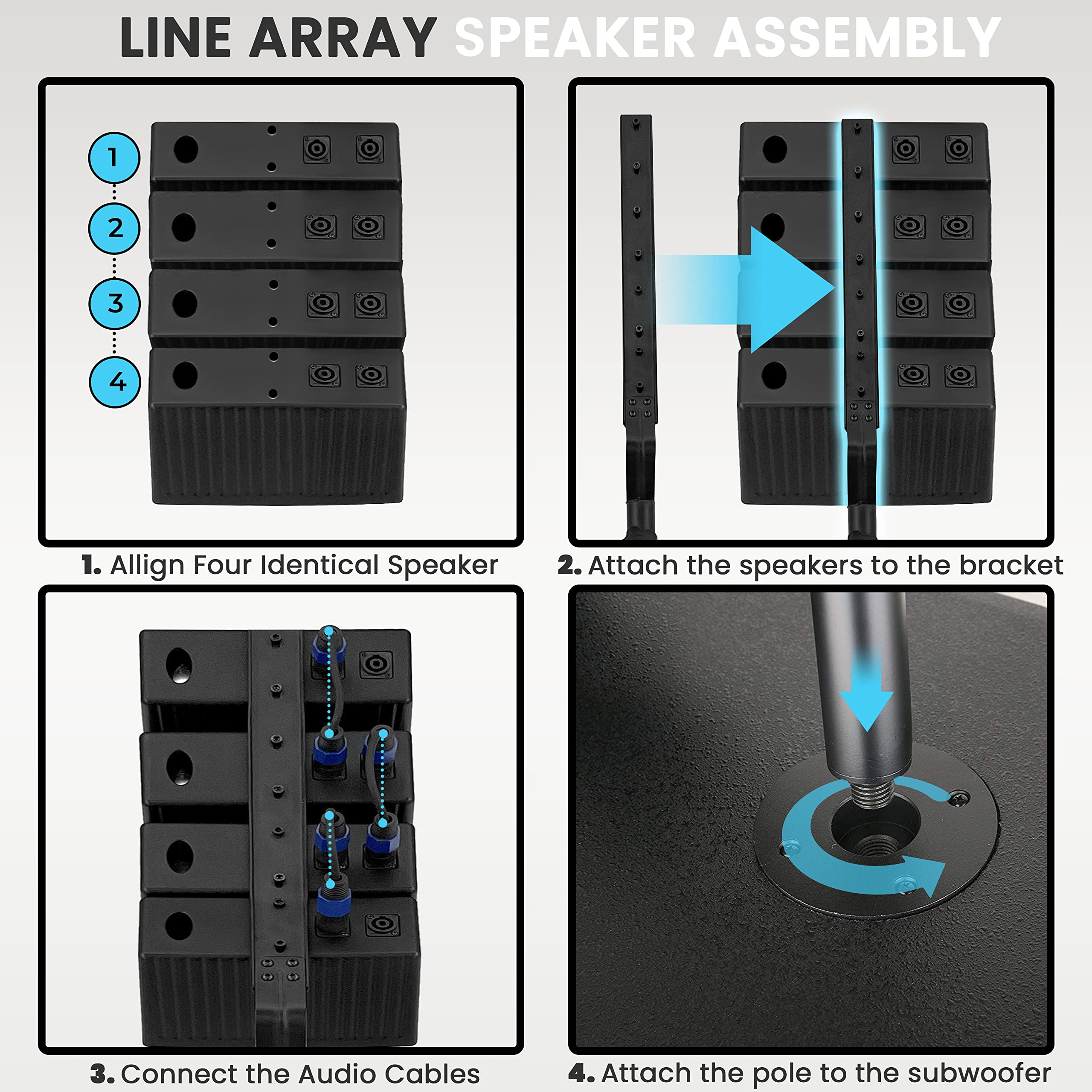 LINE ARRAY SPEAKER ASSEMBLY

1
2
3
4

1. Allign Four Identical Speaker

2. Attach the speakers to the bracket

3. Connect the Audio Cables

4. Attach the pole to the subwoofer