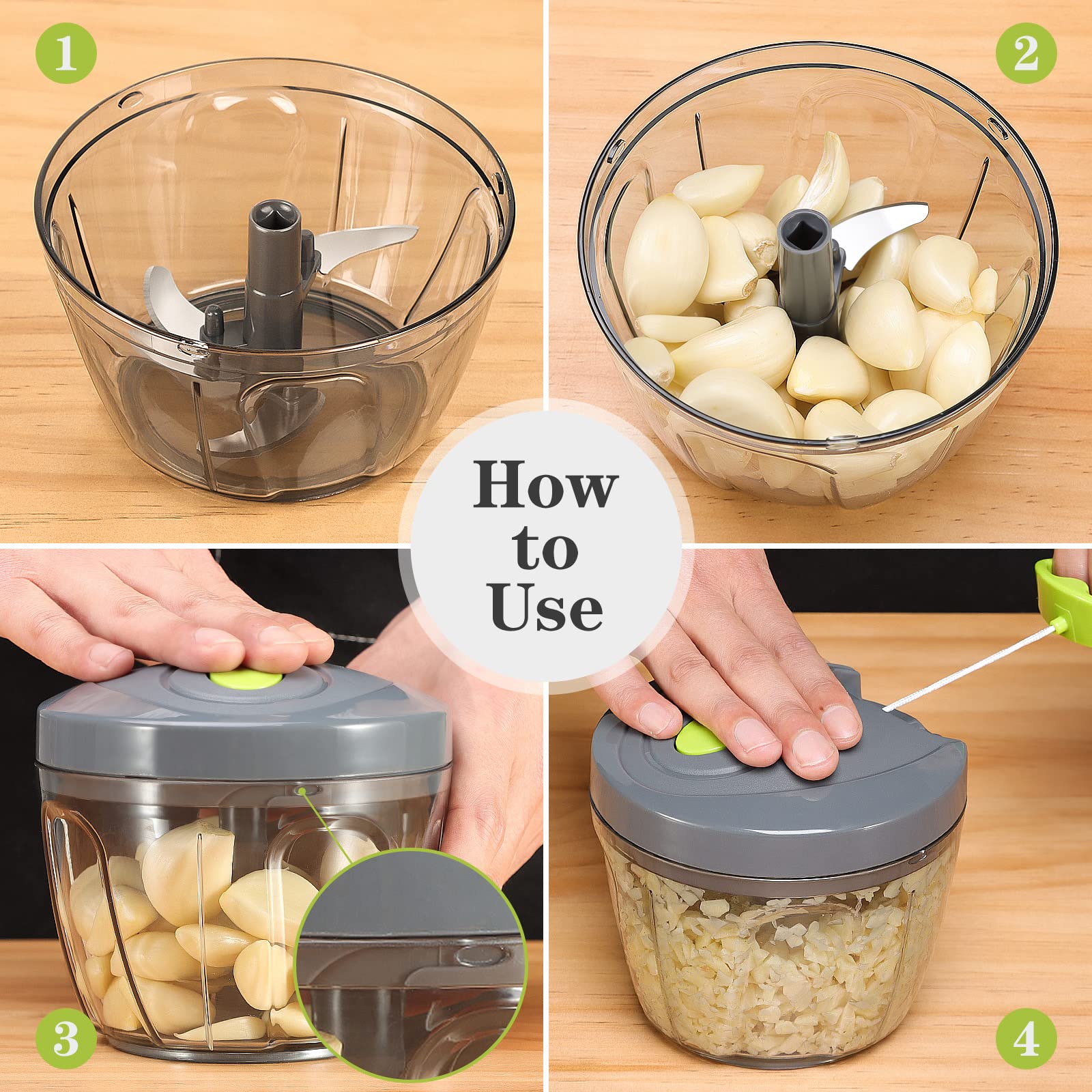 1

2

How to Use

3

4