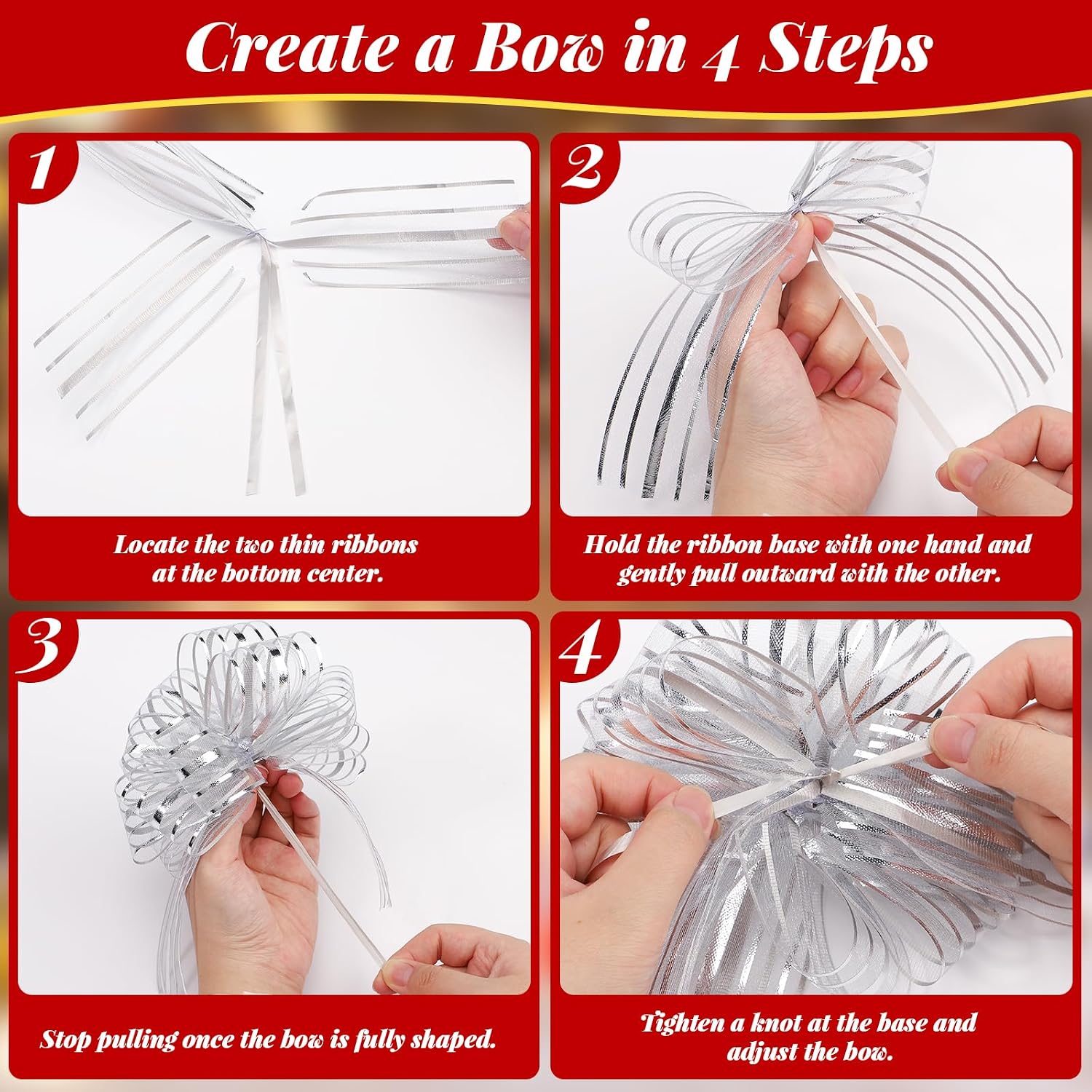 Create a Bow in 4 Steps

1

Locate the two thin ribbons at the bottom center.

2

Hold the ribbon base with one hand and gently pull outward with the other.

3

Stop pulling once the bow is fully shaped.

4

Tighten a knot at the base and adjust the bow.