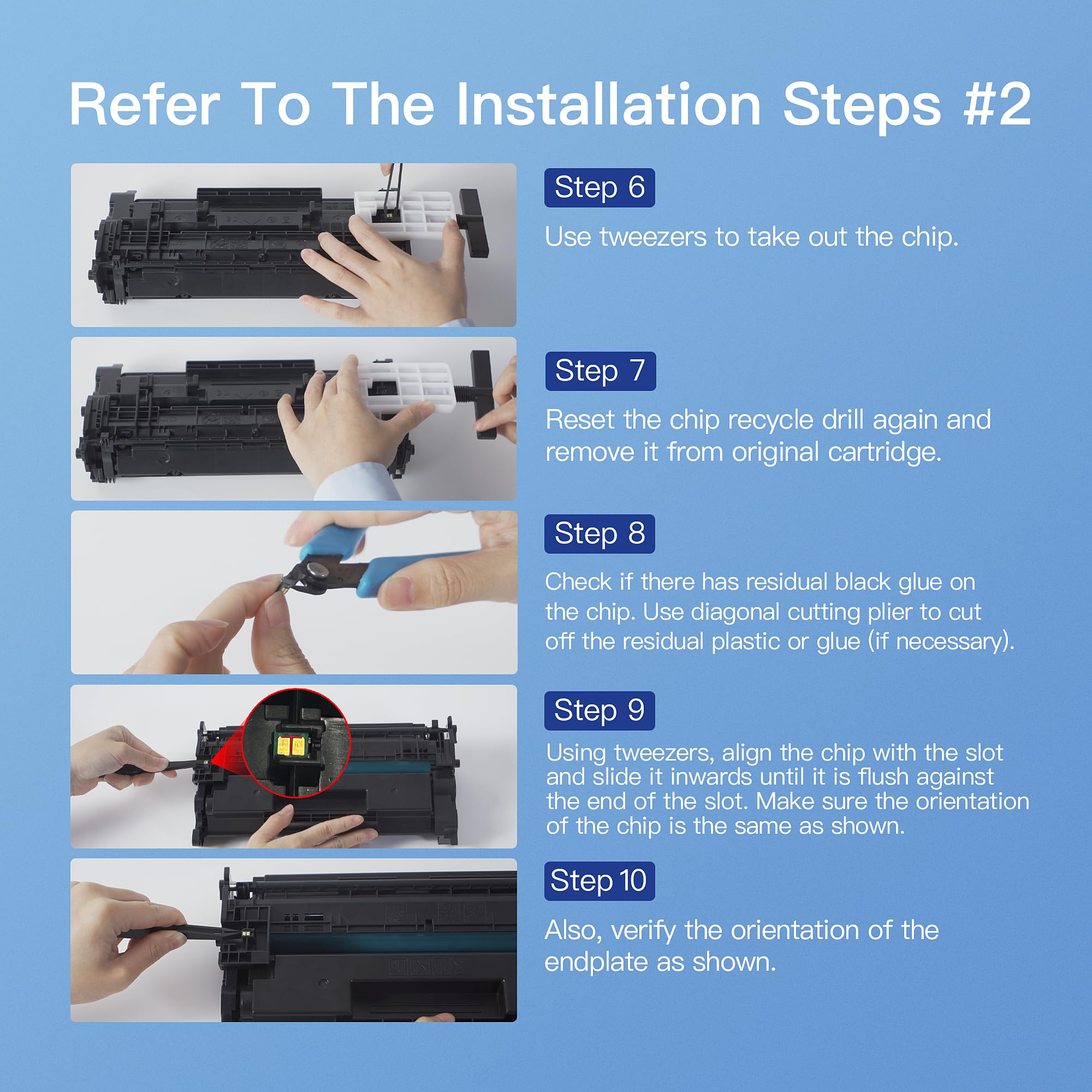 Refer To The Installation Steps #2

Step 6

Use tweezers to take out the chip.

Step 7

Reset the chip recycle drill again and remove it from original cartridge.

Step 8

Check if there has residual black glue on the chip. Use diagonal cutting plier to cut off the residual plastic or glue (if necessary).

Step 9

Using tweezers, align the chip with the slot and slide it inwards until it is flush against the end of the slot. Make sure the orientation of the chip is the same as shown.

Step 10

Also, verify the orientation of the endplate as shown.