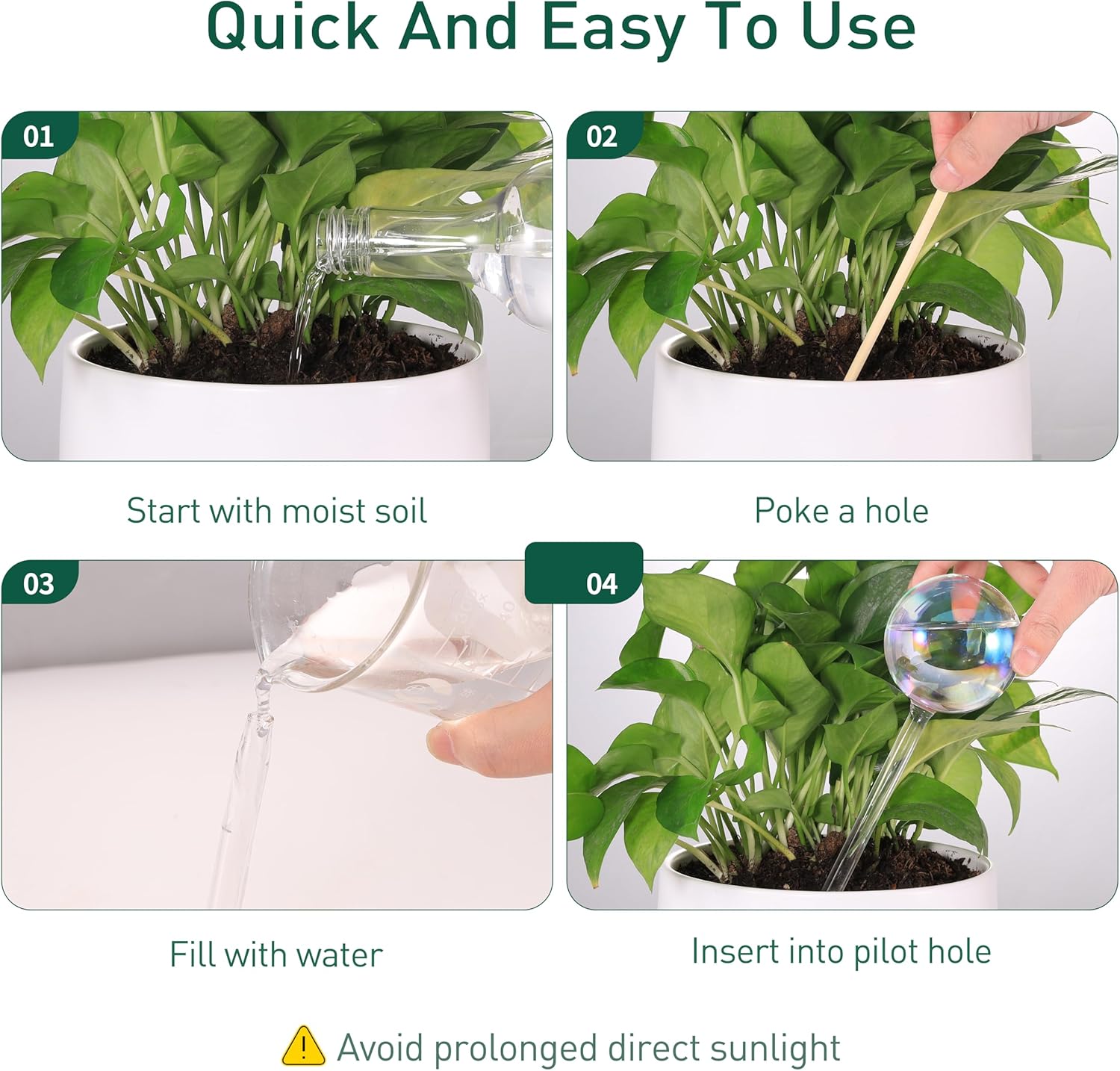 Quick And Easy To Use

01

Start with moist soil

02

Poke a hole

03

Fill with water

04

Insert into pilot hole

Avoid prolonged direct sunlight