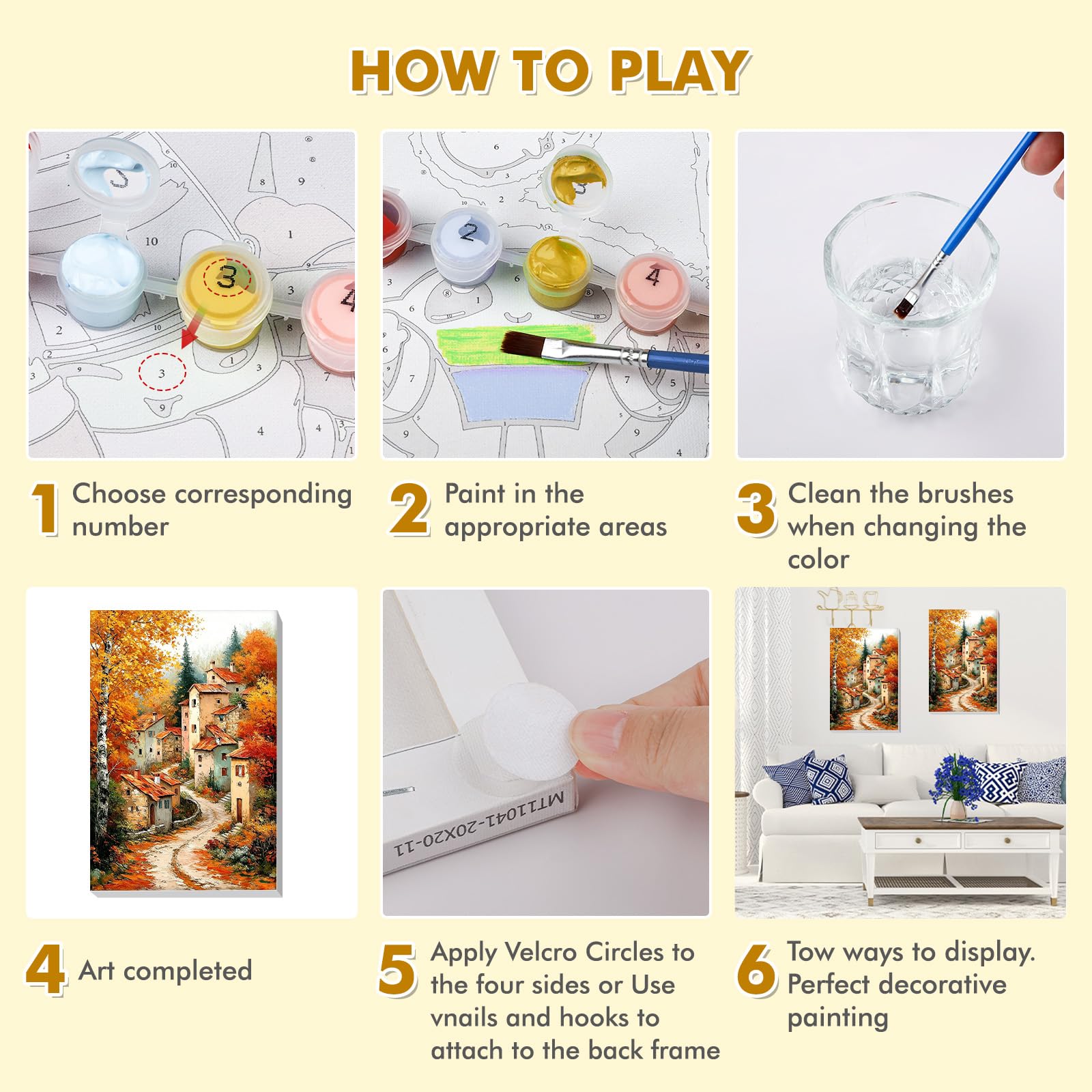 HOW TO PLAY

1 Choose corresponding number

2 Paint in the appropriate areas

3 Clean the brushes when changing the color

MT11041-20X20-11

4 Art completed

5 Apply Velcro Circles to the four sides or Use vnails and hooks to attach to the back frame

6 Tow ways to display. Perfect decorative painting