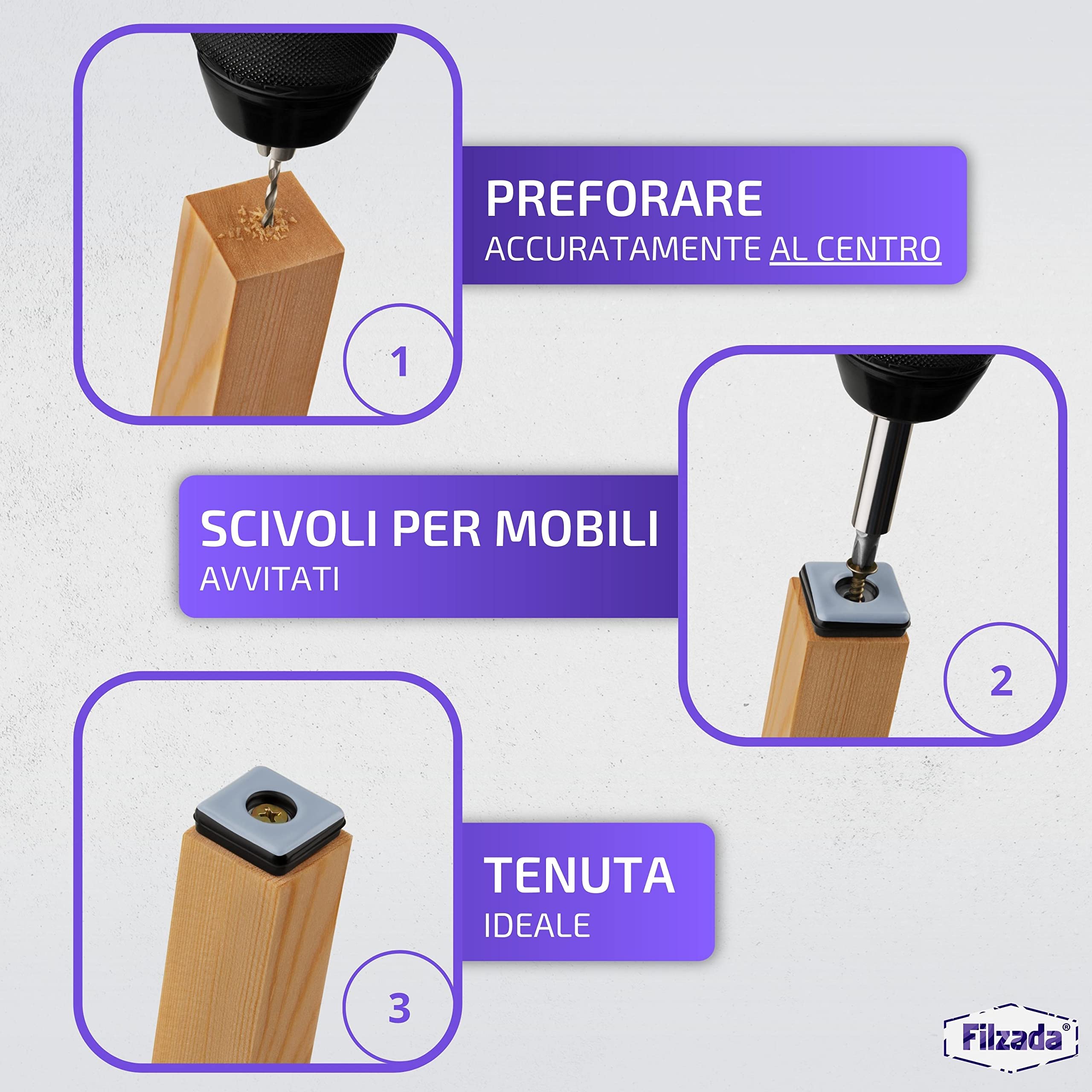 PREFORARE
ACCURATAMENTE AL CENTRO

1

SCIVOLI PER MOBILI
AVVITATI

2

TENUTA
IDEALE

3

Filzada®