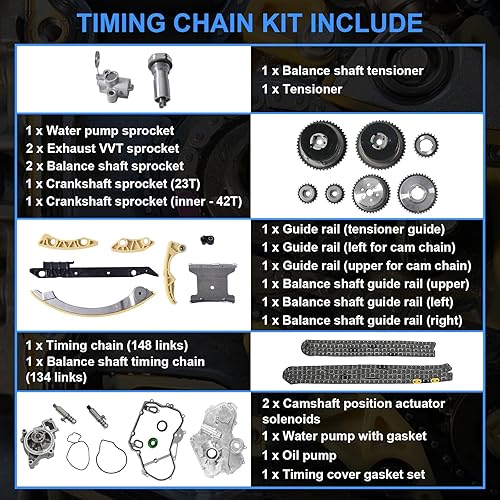 TIMING CHAIN KIT INCLUDE

1 x Balance shaft tensioner
1 x Tensioner

1 x Water pump sprocket
2 x Exhaust VVT sprocket
2 x Balance shaft sprocket
1 x Crankshaft sprocket (23T)
1 x Crankshaft sprocket (inner - 42T)

1 x Guide rail (tensioner guide)
1 x Guide rail (left for cam chain)
1 x Guide rail (upper for cam chain)
1 x Balance shaft guide rail (upper)
1 x Balance shaft guide rail (left)
1 x Balance shaft guide rail (right)

1 x Timing chain (148 links)
1 x Balance shaft timing chain (134 links)

2 x Camshaft position actuator solenoids
1 x Water pump with gasket
1 x Oil pump
1 x Timing cover gasket set