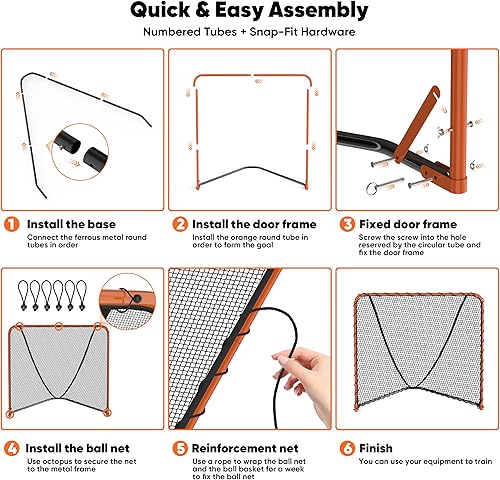 Quick & Easy Assembly

Numbered Tubes + Snap-Fit Hardware

1 Install the base
Connect the ferrous metal round tubes in order

2 Install the door frame
Install the orange round tube in order to form the goal

3 Fixed door frame
Screw the screw into the hole reserved by the circular tube and fix the door frame

4 Install the ball net
Use octopus to secure the net to the metal frame

5 Reinforcement net
Use a rope to wrap the ball net and the ball basket for a week to fix the ball net

6 Finish
You can use your equipment to train