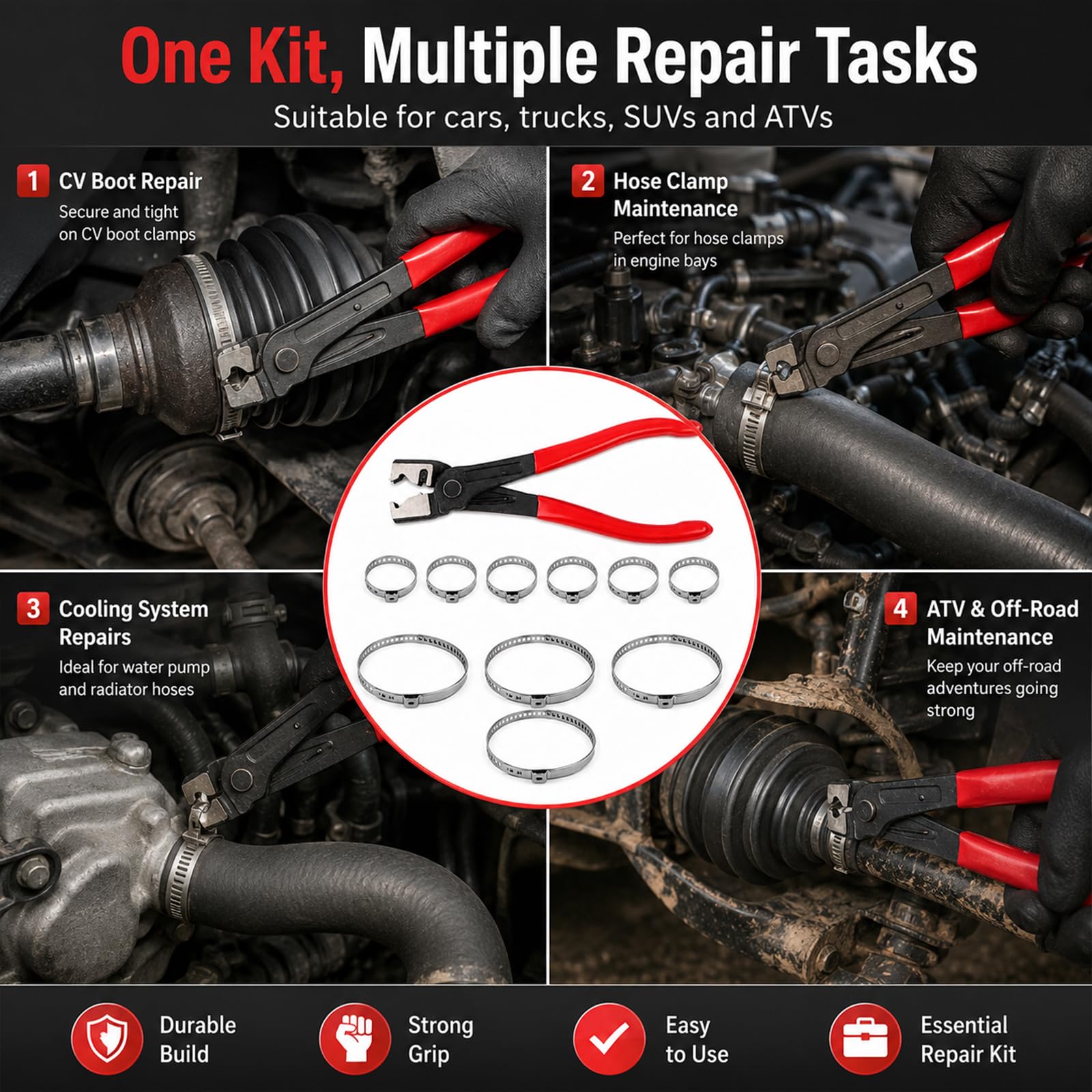 One Kit, Multiple Repair Tasks

Suitable for cars, trucks, SUVs and ATVs

1 CV Boot Repair
Secure and tight on CV boot clamps

2 Hose Clamp Maintenance
Perfect for hose clamps in engine bays

3 Cooling System Repairs
Ideal for water pump and radiator hoses

4 ATV & Off-Road Maintenance
Keep your off-road adventures going strong

Durable Build

Strong Grip

Easy to Use

Essential Repair Kit