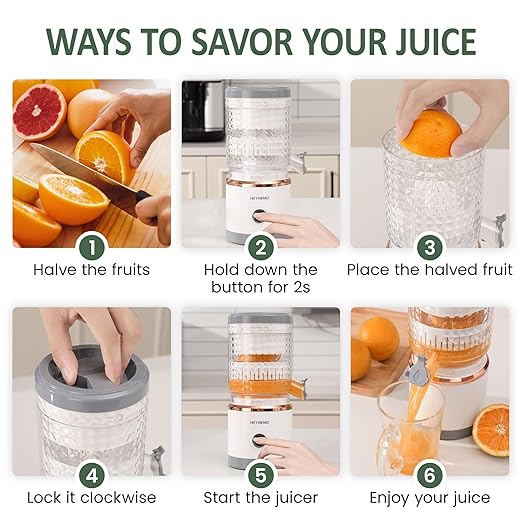 WAYS TO SAVOR YOUR JUICE

1
Halve the fruits

HEYNEMO
2
Hold down the button for 2s

3
Place the halved fruit

4
Lock it clockwise

HEYNEMO
5
Start the juicer

6
Enjoy your juice