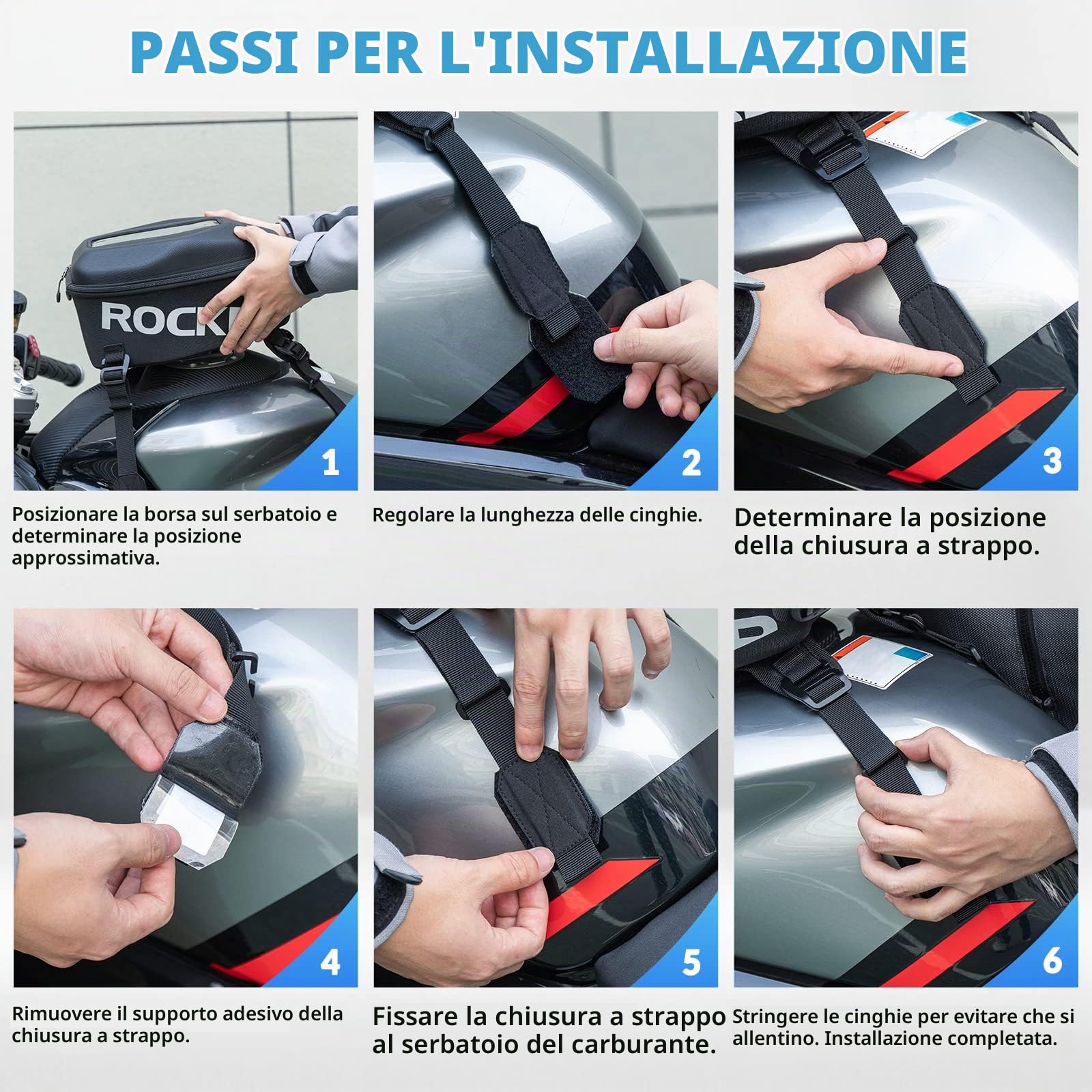 PASSI PER L'INSTALLAZIONE

ROCK

1

Posizionare la borsa sul serbatoio e determinare la posizione approssimativa.

2

Regolare la lunghezza delle cinghie.

3

Determinare la posizione della chiusura a strappo.

4

Rimuovere il supporto adesivo della chiusura a strappo.

5

Fissare la chiusura a strappo al serbatoio del carburante.

6

Stringere le cinghie per evitare che si allentino. Installazione completata.