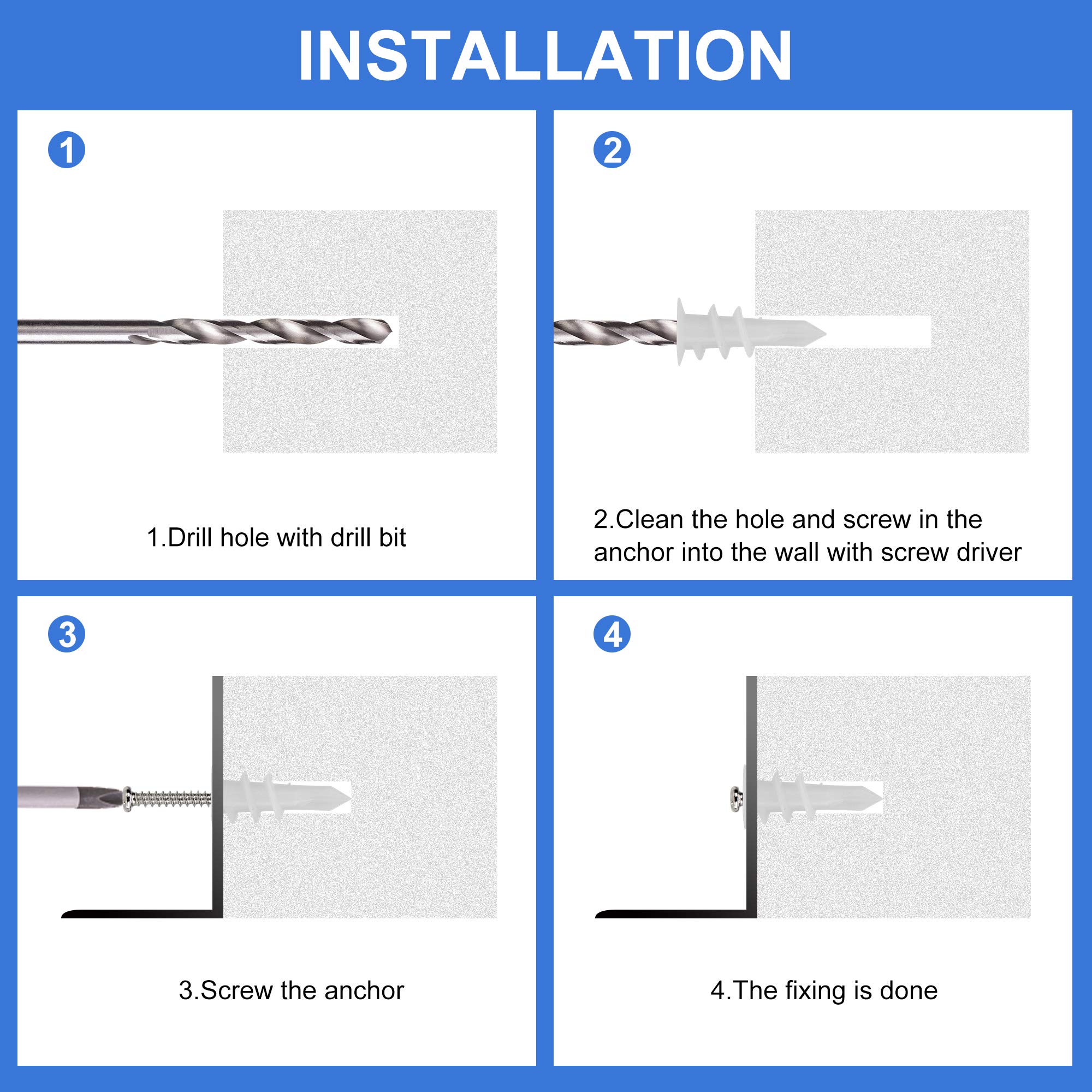 INSTALLATION

1

1.Drill hole with drill bit

2

2.Clean the hole and screw in the anchor into the wall with screw driver

3

3.Screw the anchor

4

4.The fixing is done