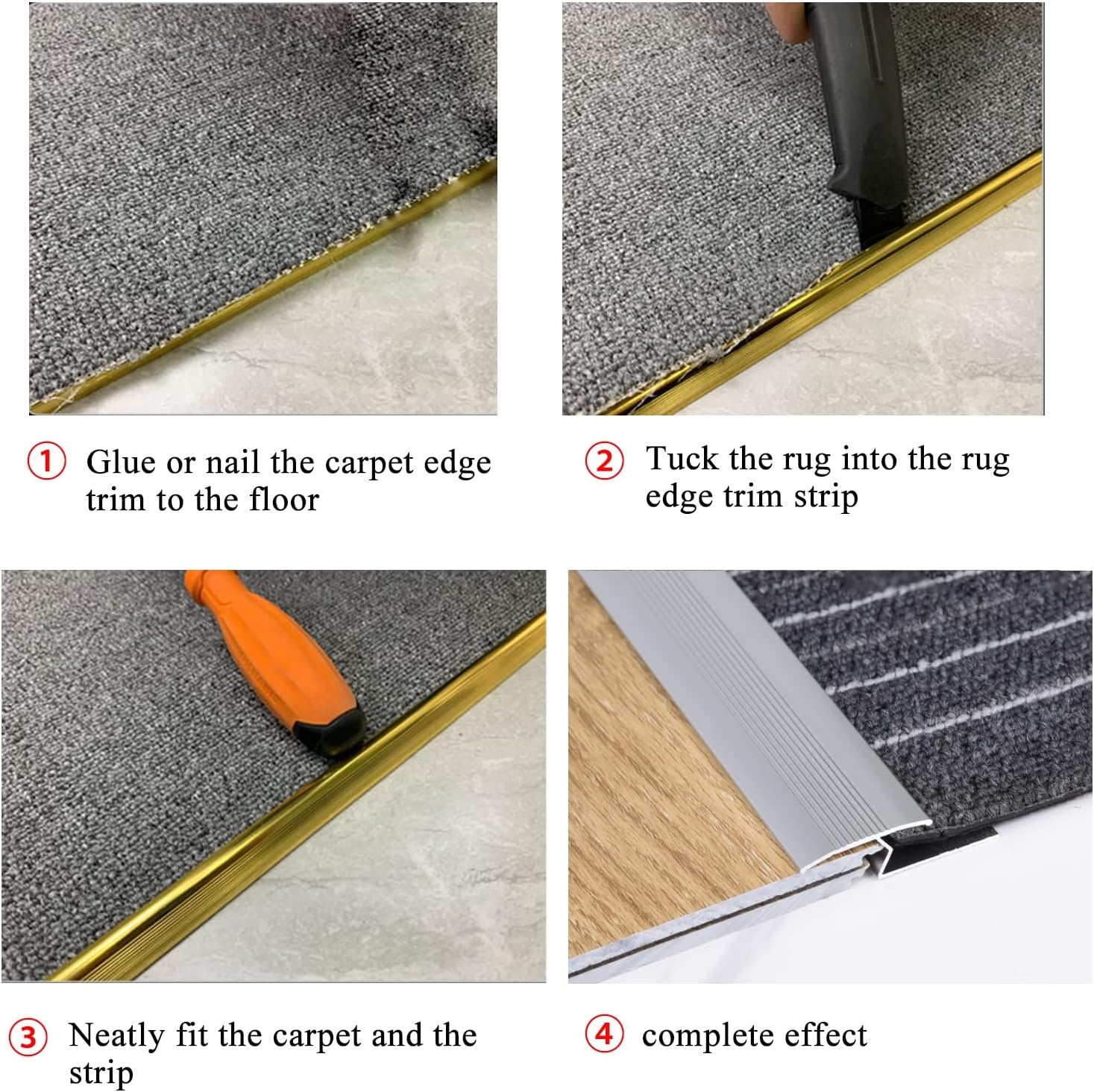 ① Glue or nail the carpet edge trim to the floor

② Tuck the rug into the rug edge trim strip

③ Neatly fit the carpet and the strip

④ complete effect