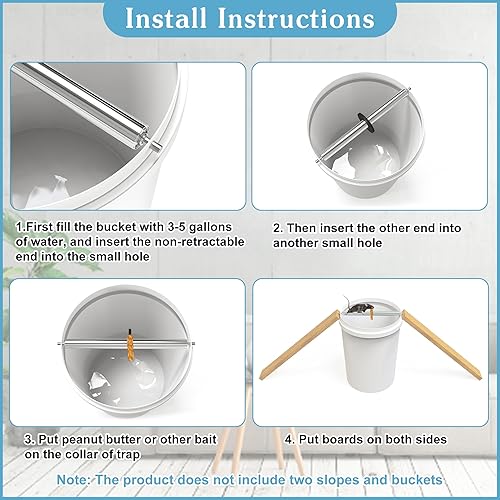 Install Instructions

1.First fill the bucket with 3-5 gallons of water, and insert the non-retractable end into the small hole

2. Then insert the other end into another small hole

3. Put peanut butter or other bait on the collar of trap

4. Put boards on both sides

Note: The product does not include two slopes and buckets