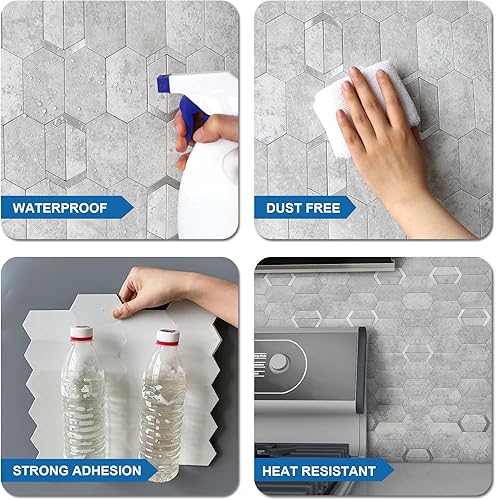 WATERPROOF

DUST FREE

STRONG ADHESION

HEAT RESISTANT