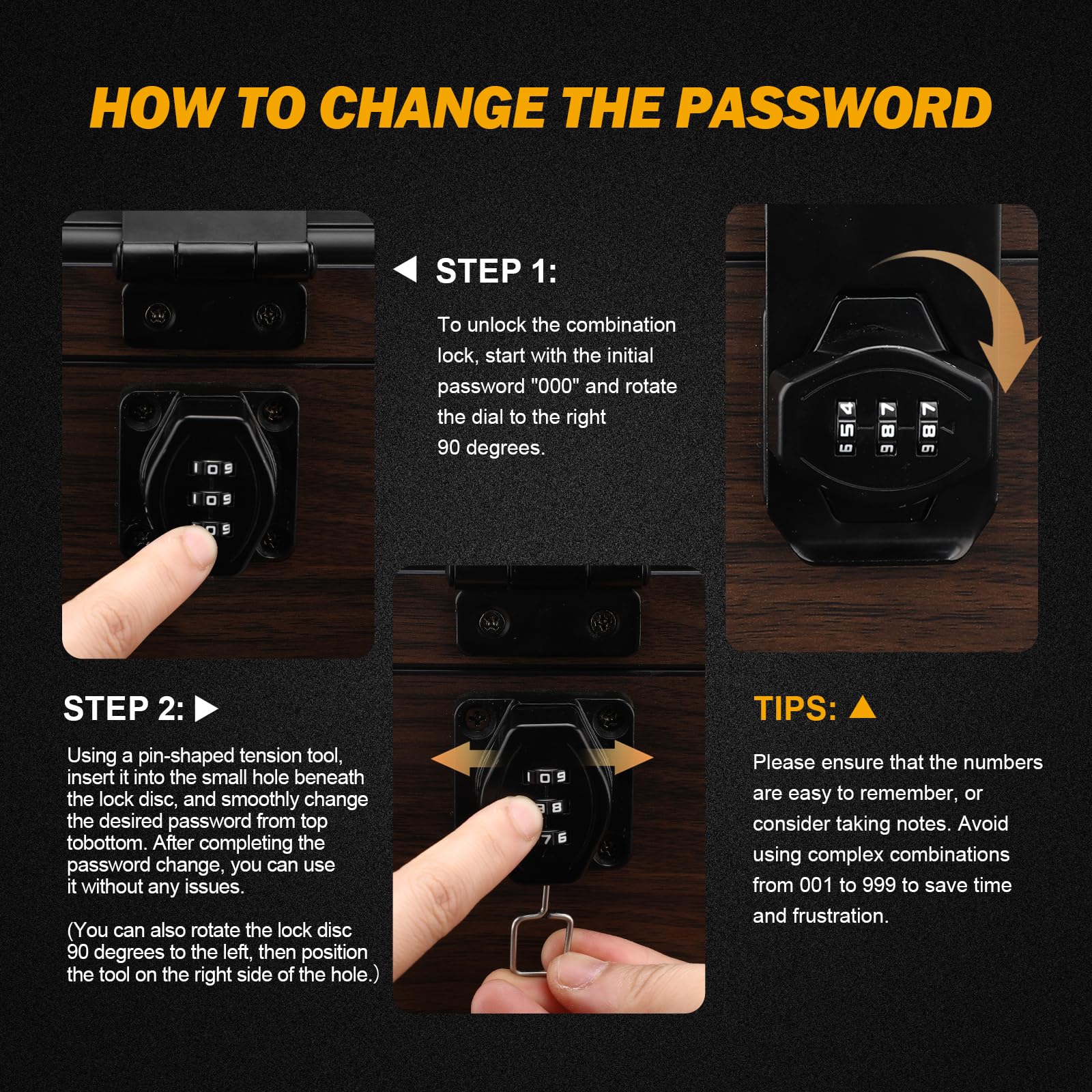 HOW TO CHANGE THE PASSWORD

STEP 1:

To unlock the combination lock, start with the initial password "000" and rotate the dial to the right 90 degrees.

STEP 2:

Using a pin-shaped tension tool, insert it into the small hole beneath the lock disc, and smoothly change the desired password from top tobottom. After completing the password change, you can use it without any issues.

(You can also rotate the lock disc 90 degrees to the left, then position the tool on the right side of the hole.)

TIPS:

Please ensure that the numbers are easy to remember, or consider taking notes. Avoid using complex combinations from 001 to 999 to save time and frustration.