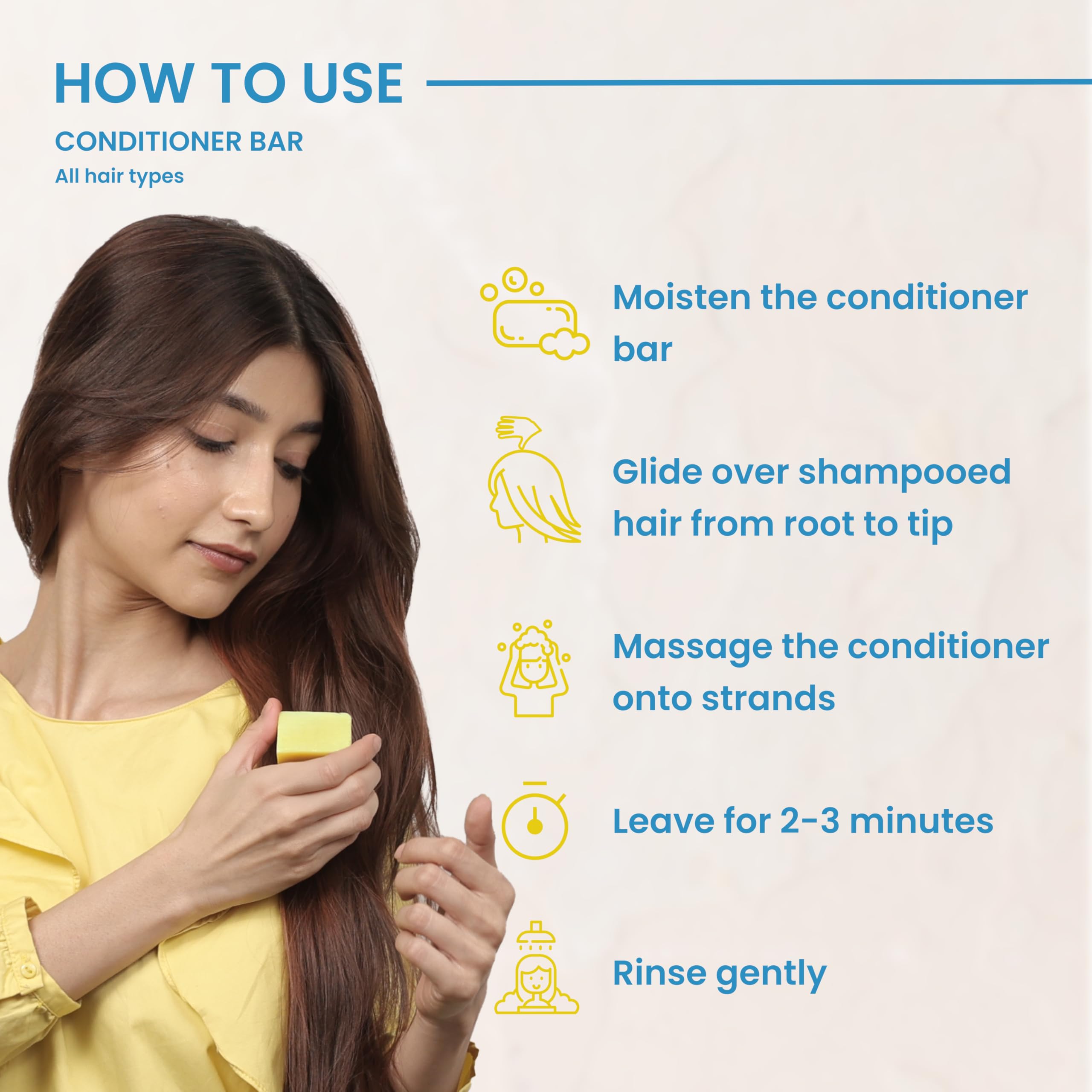 HOW TO USE

CONDITIONER BAR

All hair types

Moisten the conditioner bar

Glide over shampooed hair from root to tip

Massage the conditioner onto strands

Leave for 2-3 minutes

Rinse gently