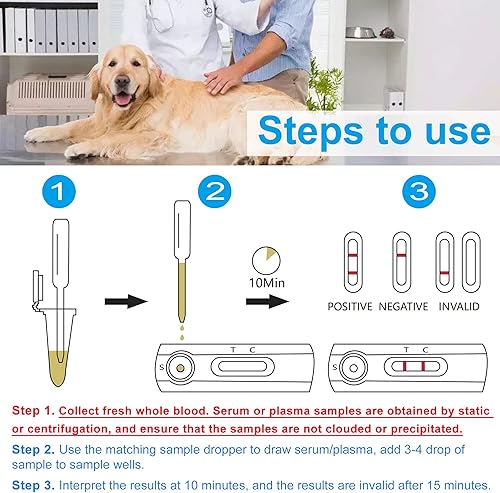 Steps to use

1

2

3

10Min

POSITIVE NEGATIVE INVALID

S T C

S T C

Step 1. Collect fresh whole blood. Serum or plasma samples are obtained by static or centrifugation, and ensure that the samples are not clouded or precipitated.

Step 2. Use the matching sample dropper to draw serum/plasma, add 3-4 drop of sample to sample wells.

Step 3. Interpret the results at 10 minutes, and the results are invalid after 15 minutes.