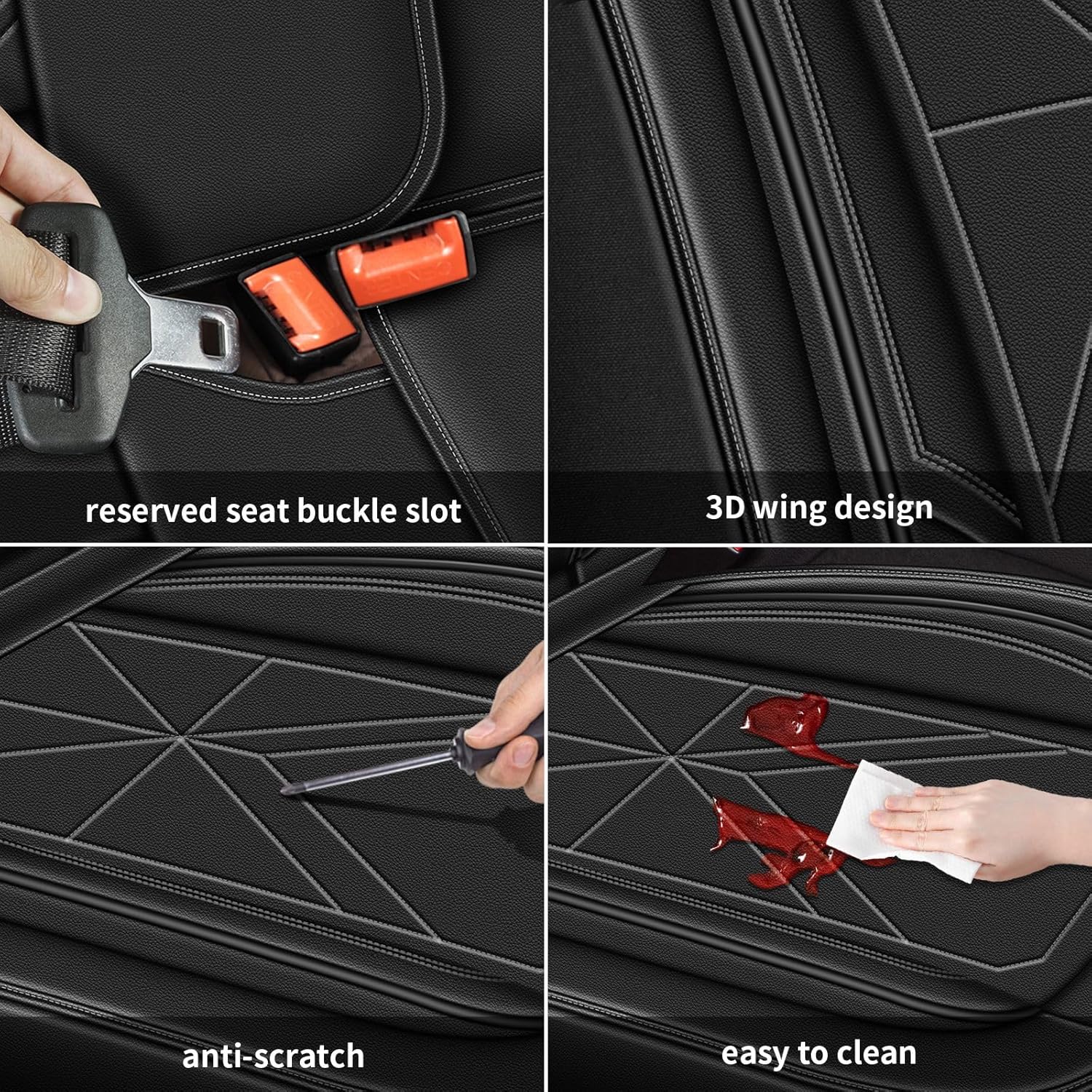 reserved seat buckle slot

3D wing design

anti-scratch

easy to clean