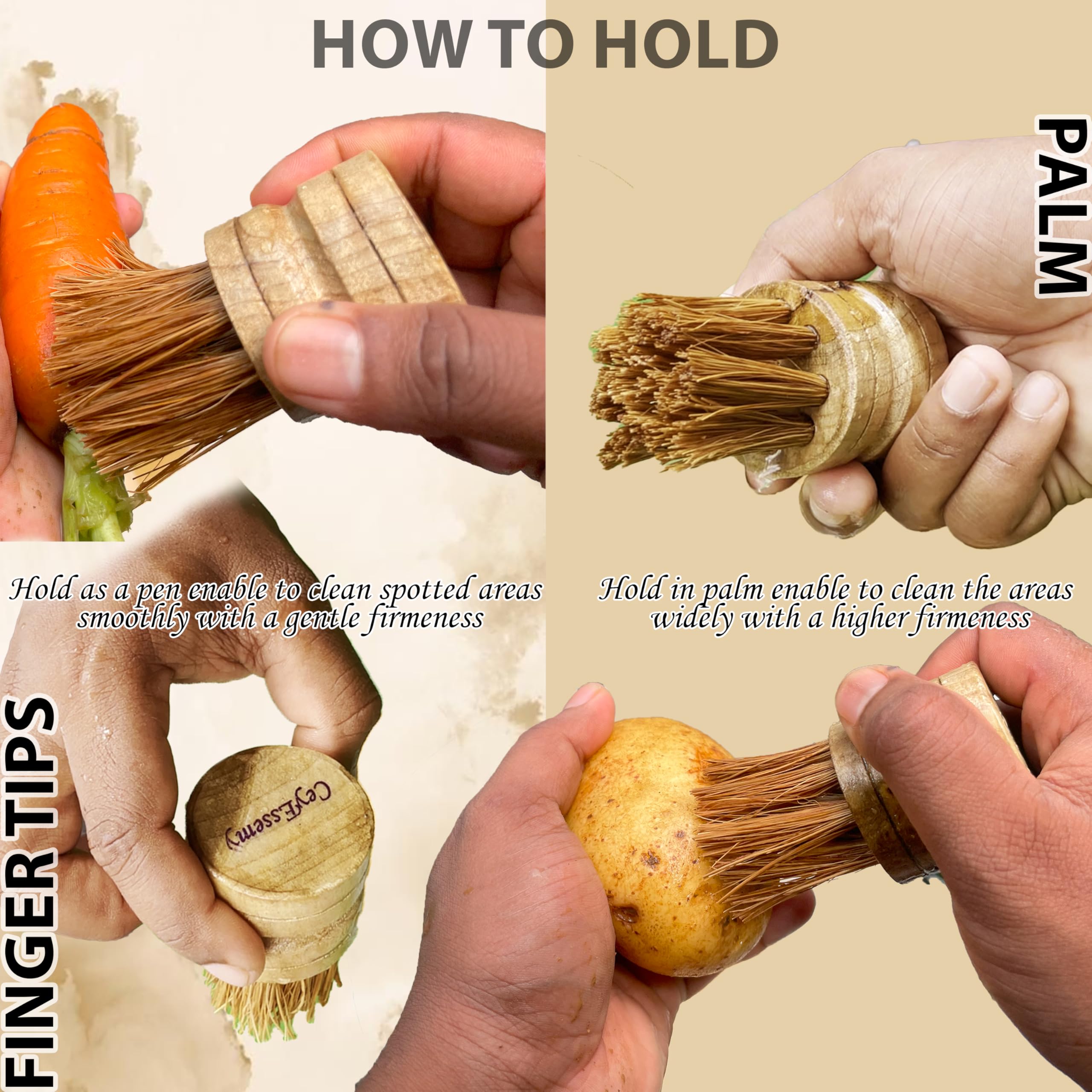 HOW TO HOLD

PALM

Hold as a pen enable to clean spotted areas smoothly with a gentle firmeness

Hold in palm enable to clean the areas widely with a higher firmeness

FINGER TIPS

CeyEssemy