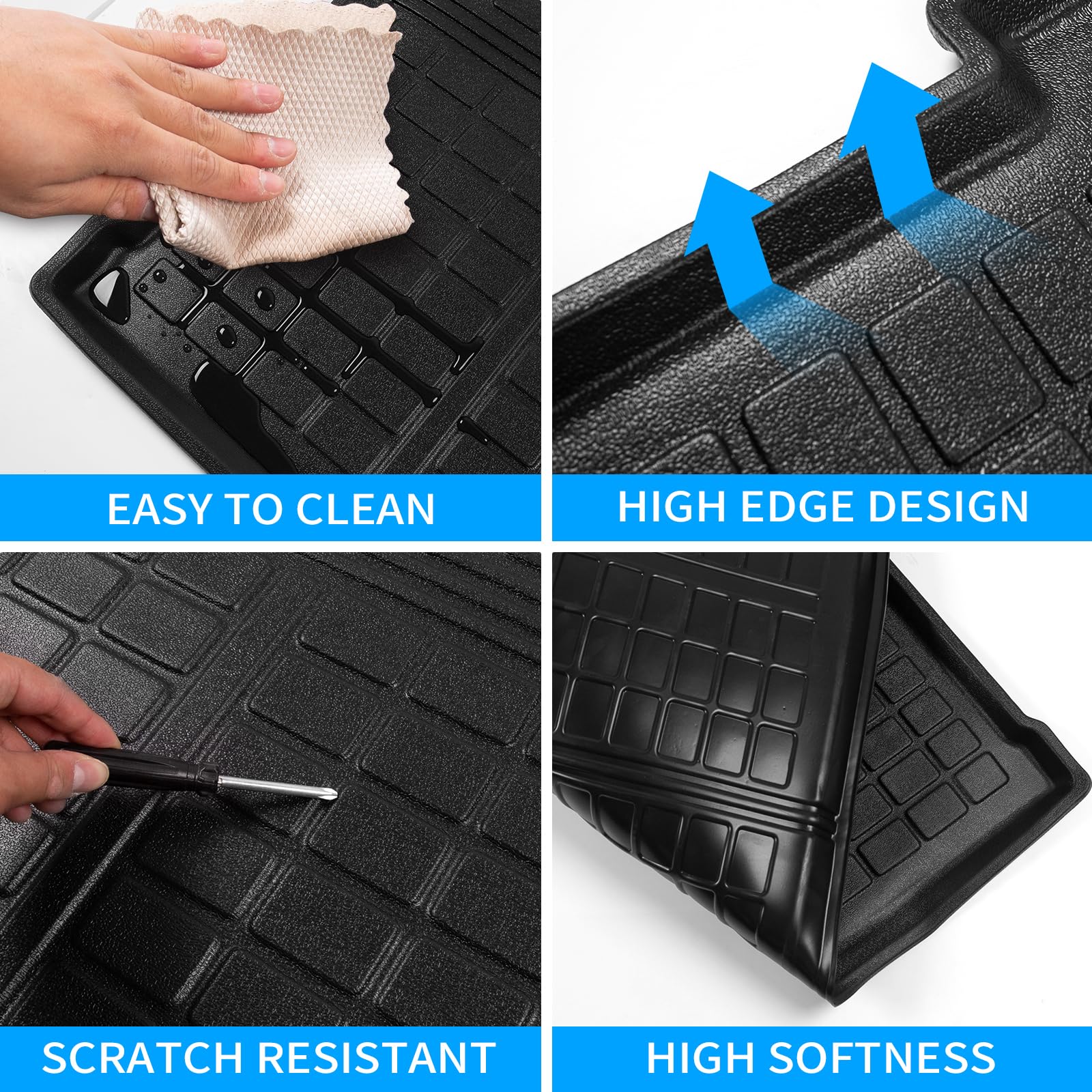 EASY TO CLEAN

HIGH EDGE DESIGN

SCRATCH RESISTANT

HIGH SOFTNESS