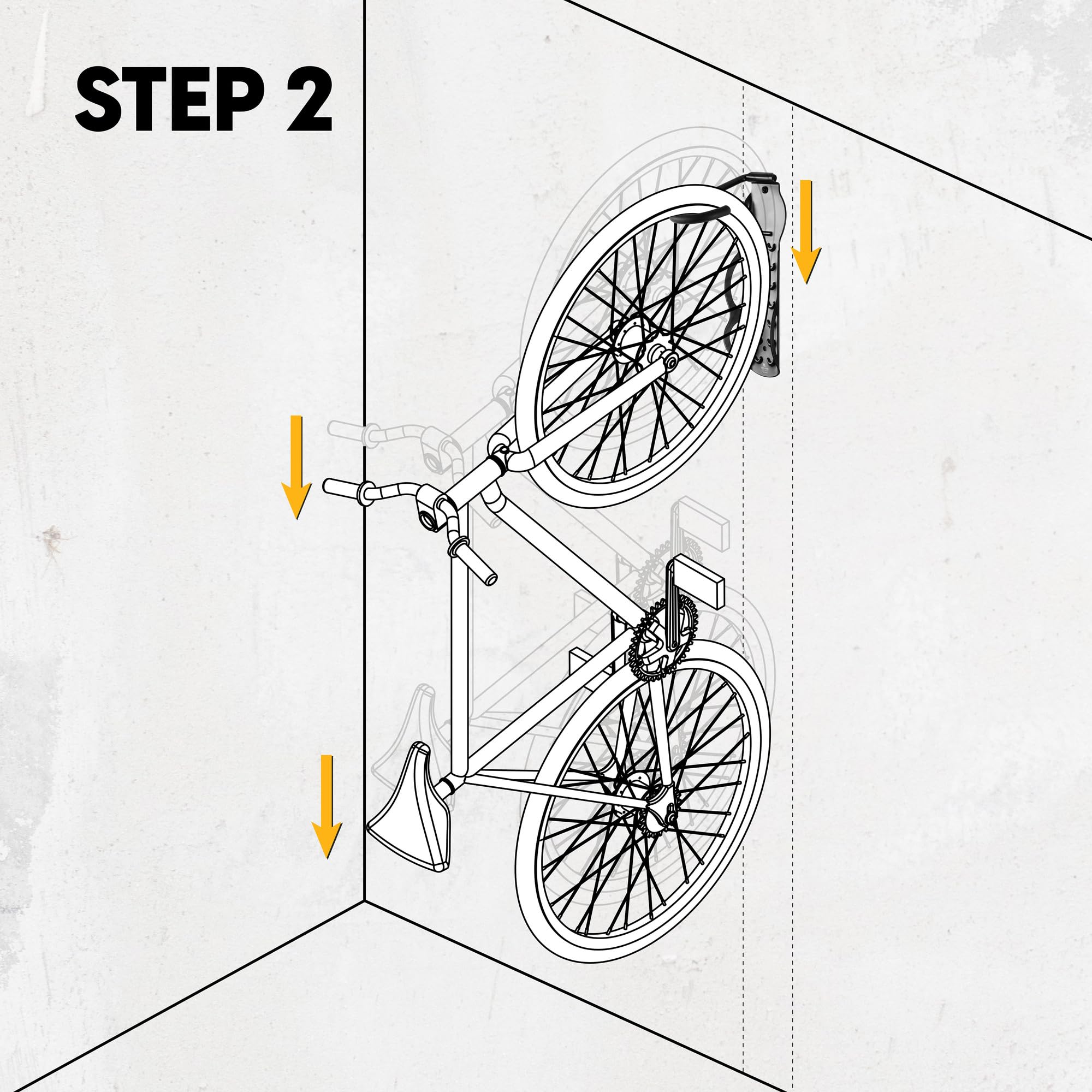 STEP 2