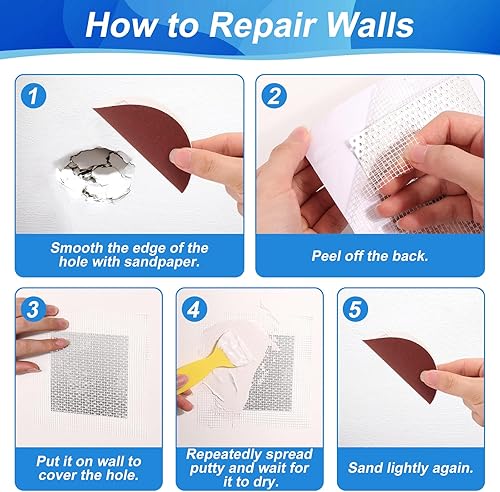 How to Repair Walls

1

Smooth the edge of the hole with sandpaper.

2

Peel off the back.

3

Put it on wall to cover the hole.

4

Repeatedly spread putty and wait for it to dry.

5

Sand lightly again.