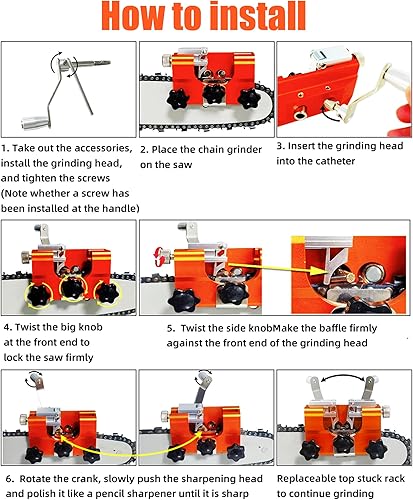 How to install

1. Take out the accessories, install the grinding head, and tighten the screws (Note whether a screw has been installed at the handle)

2. Place the chain grinder on the saw

3. Insert the grinding head into the catheter

4. Twist the big knob at the front end to lock the saw firmly

5. Twist the side knobMake the baffle firmly against the front end of the grinding head

6. Rotate the crank, slowly push the sharpening head and polish it like a pencil sharpener until it is sharp

Replaceable top stuck rack to continue grinding