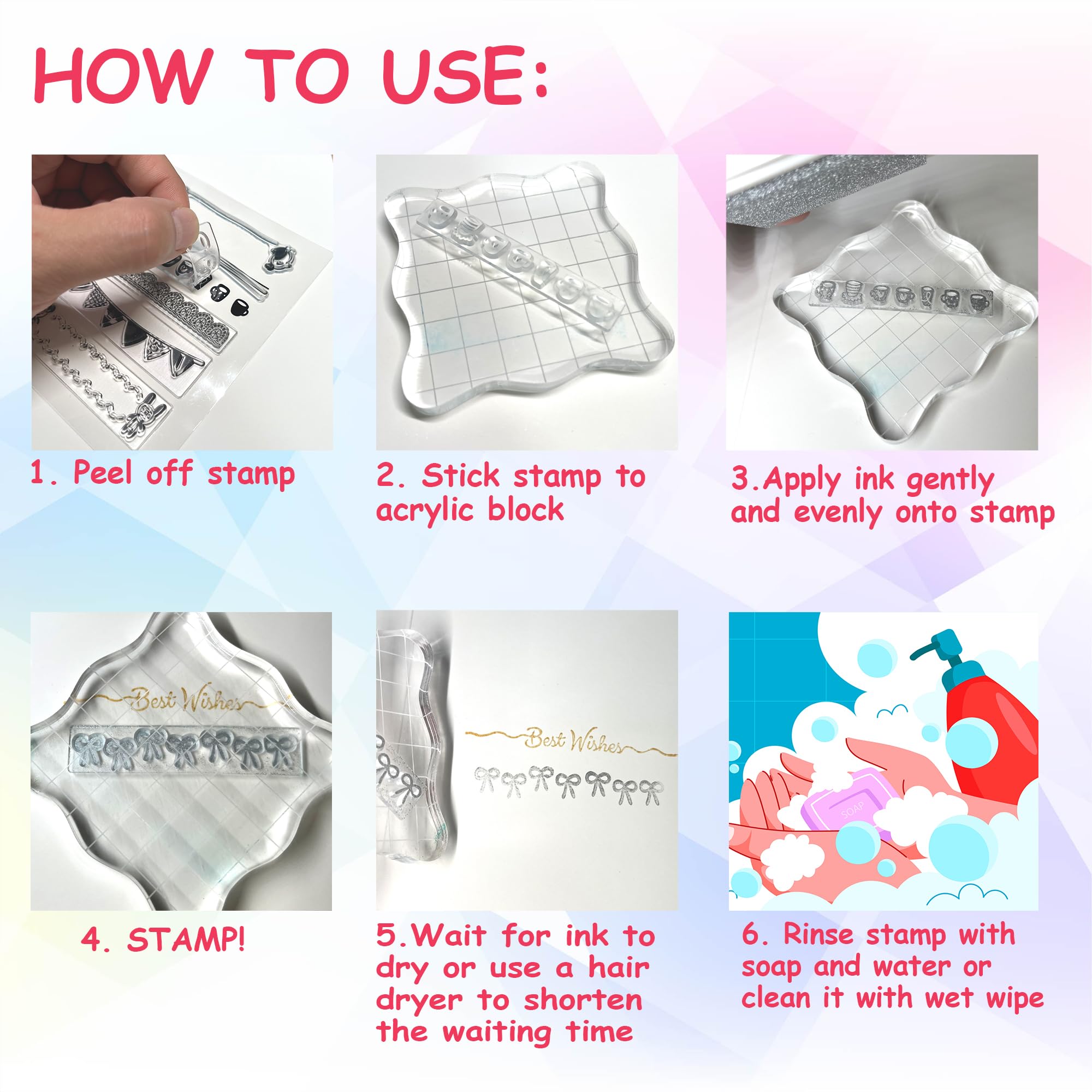 HOW TO USE:

1. Peel off stamp

2. Stick stamp to acrylic block

3.Apply ink gently and evenly onto stamp

Best Wishes

4. STAMP!

Best Wishes

5.Wait for ink to dry or use a hair dryer to shorten the waiting time

SOAP

6. Rinse stamp with soap and water or clean it with wet wipe