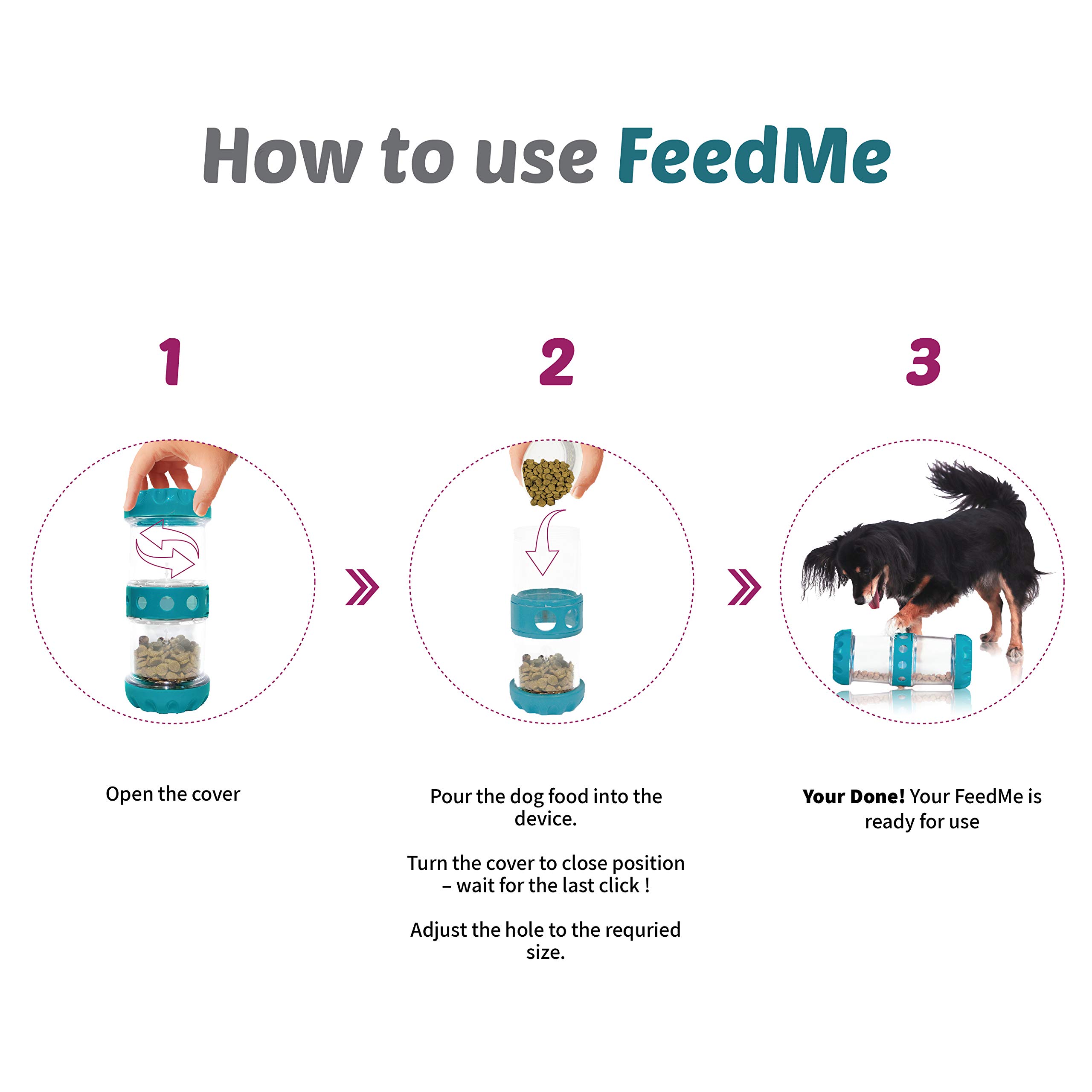 How to use FeedMe

1

Open the cover

2

Pour the dog food into the device.

Turn the cover to close position – wait for the last click !

Adjust the hole to the requried size.

3

Your Done! Your FeedMe is ready for use